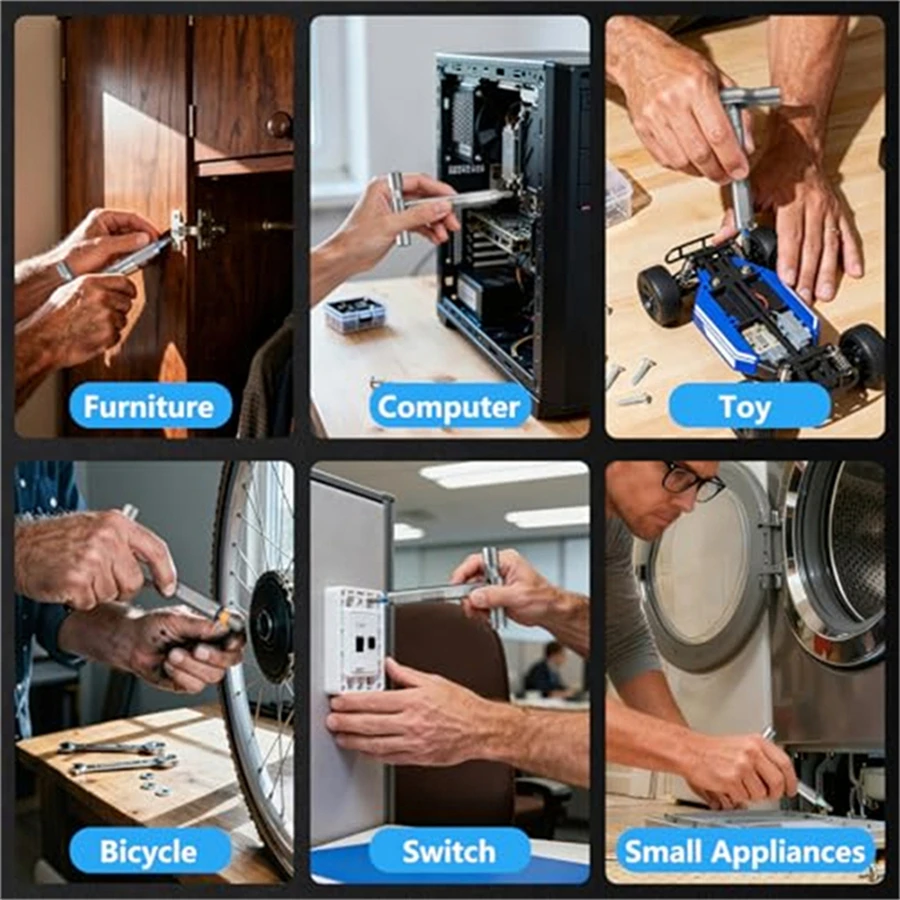 Furniture

Computer

Toy

Bicycle

Switch

Small Appliances