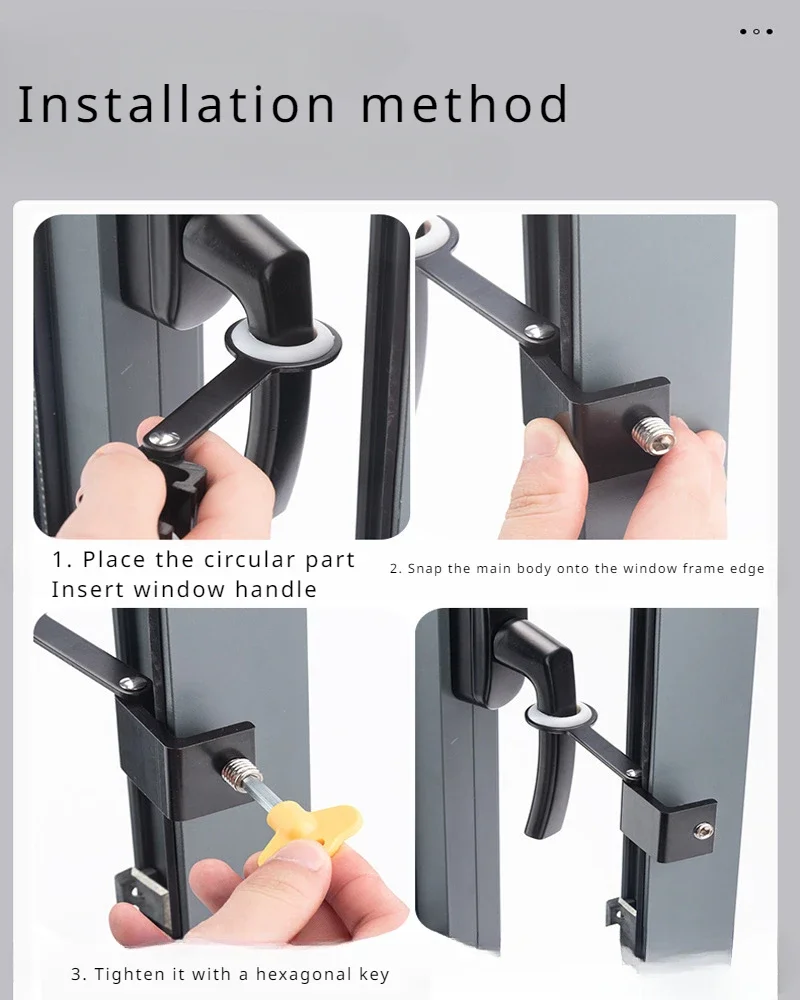 Installation method

1. Place the circular part
Insert window handle

2. Snap the main body onto the window frame edge

3. Tighten it with a hexagonal key