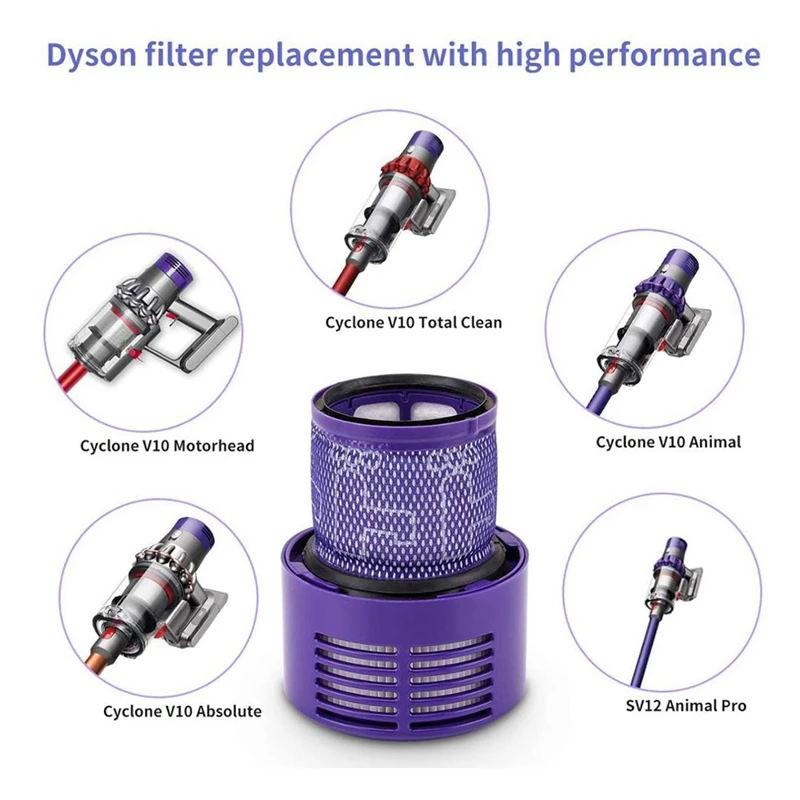 Dyson filter replacement with high performance

Cyclone V10 Total Clean

Cyclone V10 Motorhead

Cyclone V10 Animal

Cyclone V10 Absolute

SV12 Animal Pro