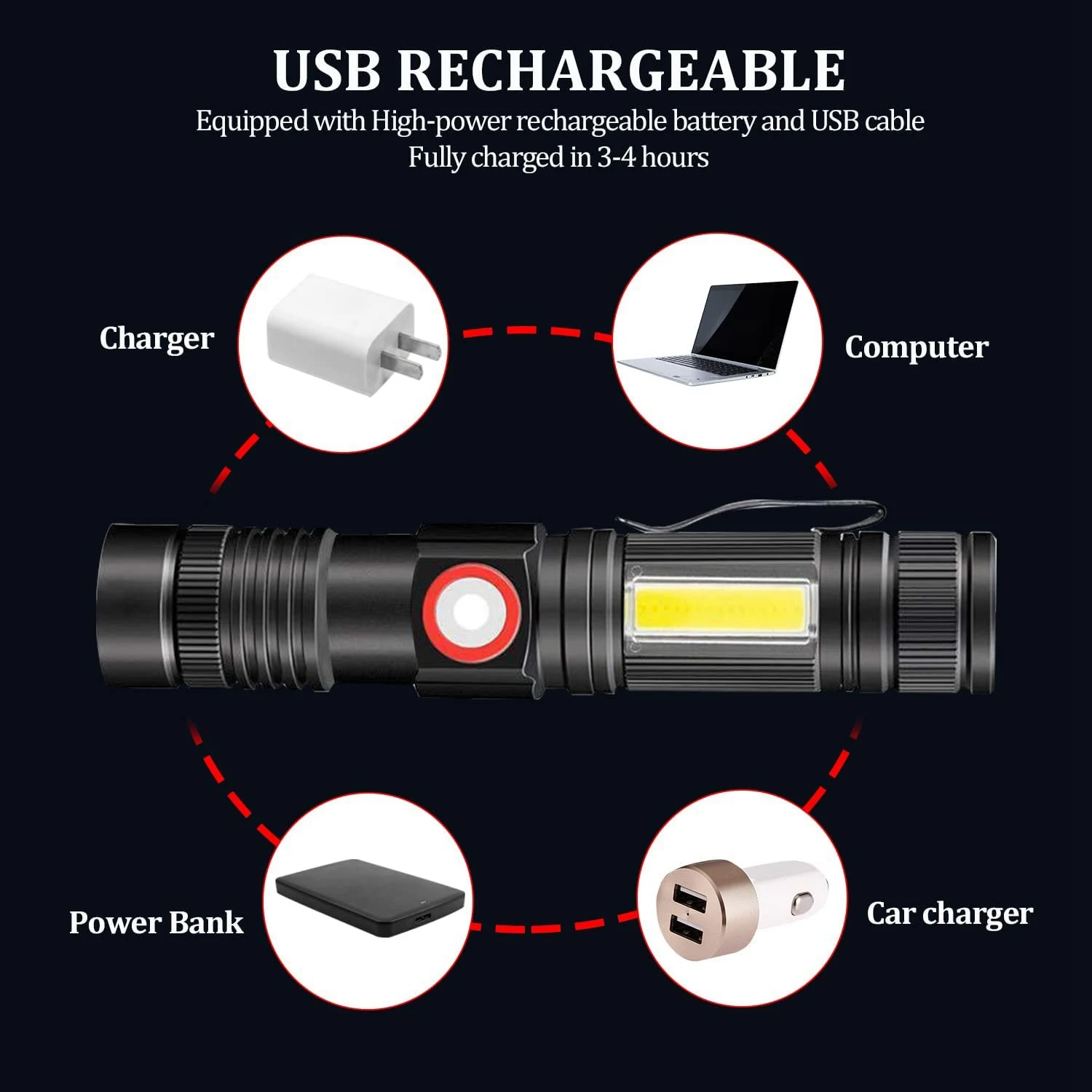 USB RECHARGEABLE

Equipped with High-power rechargeable battery and USB cable
Fully charged in 3-4 hours

Charger

Computer

Power Bank

Car charger