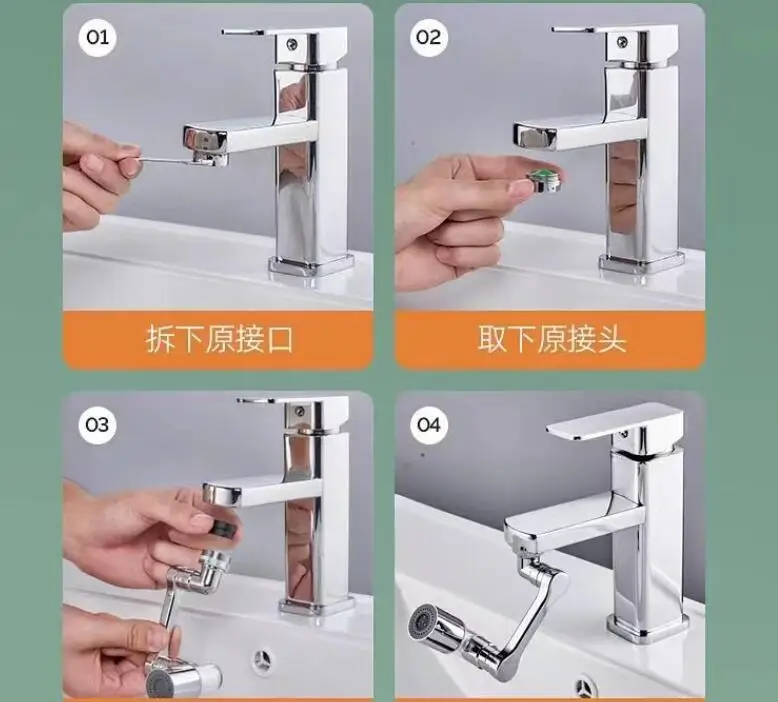 01

拆下原接口

02

取下原接头

03

04