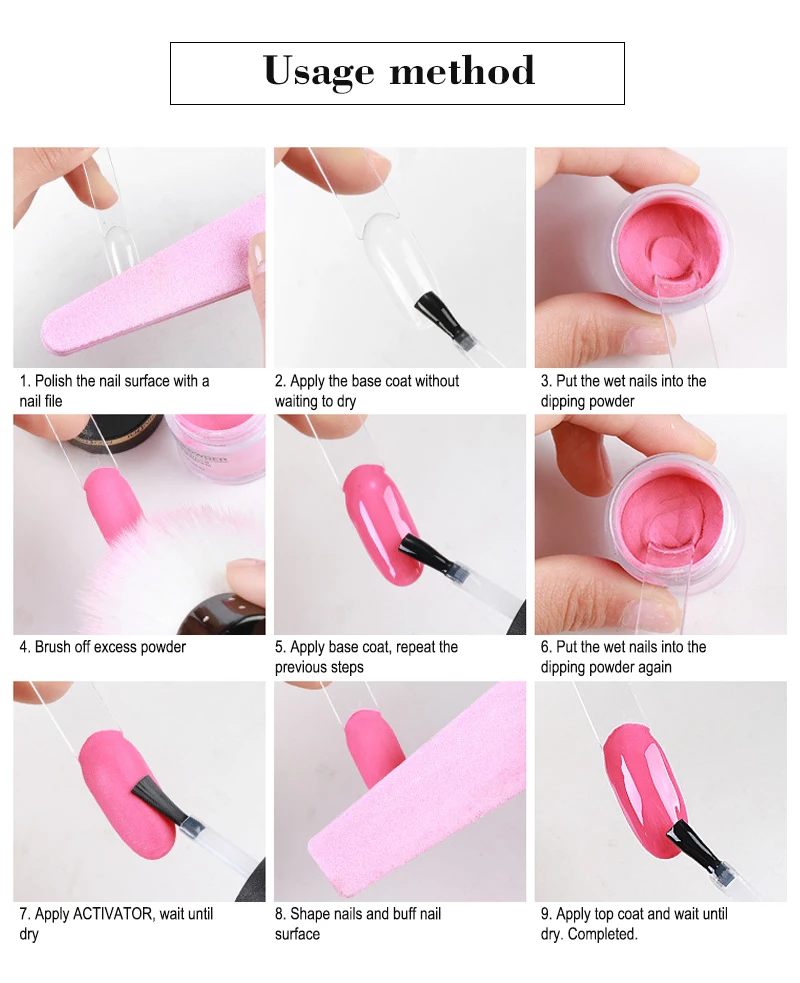 Usage method

1. Polish the nail surface with a nail file

2. Apply the base coat without waiting to dry

3. Put the wet nails into the dipping powder

4. Brush off excess powder

5. Apply base coat, repeat the previous steps

6. Put the wet nails into the dipping powder again

7. Apply ACTIVATOR, wait until dry

8. Shape nails and buff nail surface

9. Apply top coat and wait until dry. Completed.