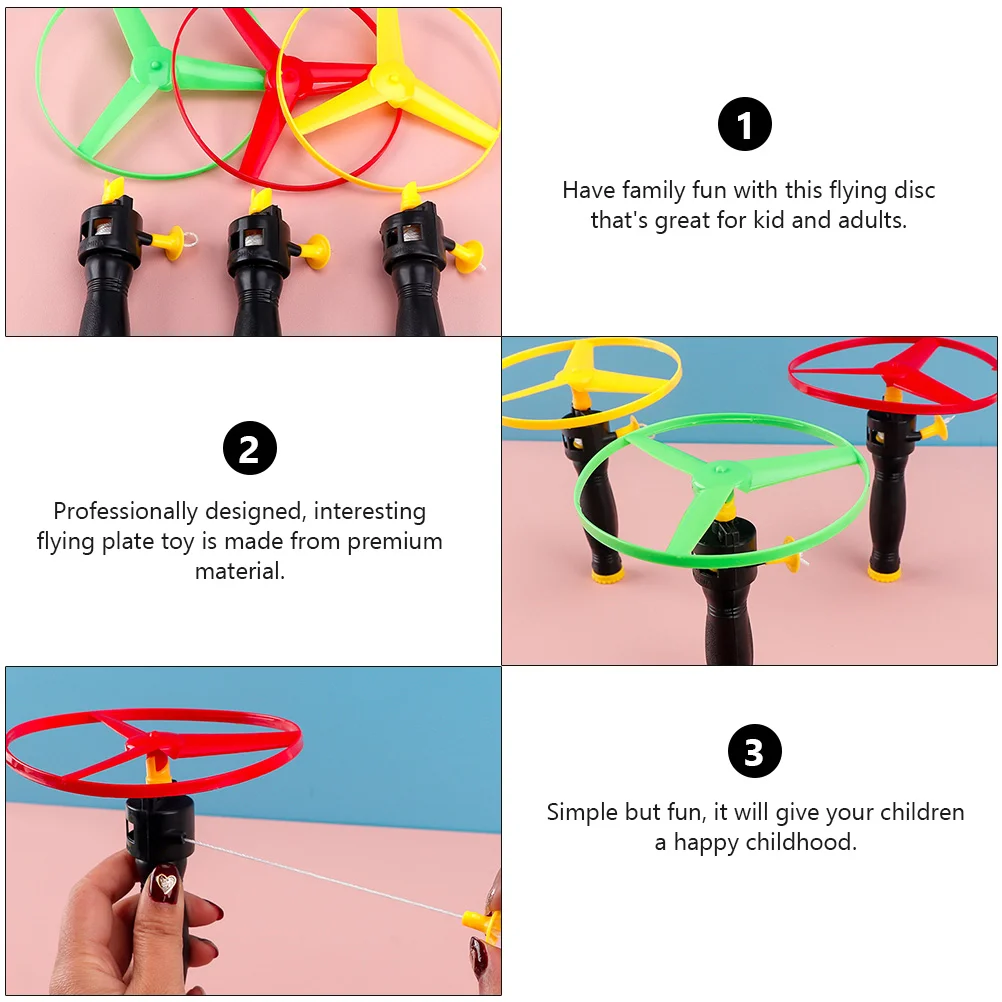 1

Have family fun with this flying disc that's great for kid and adults.

2

Professionally designed, interesting flying plate toy is made from premium material.

3

Simple but fun, it will give your children a happy childhood.