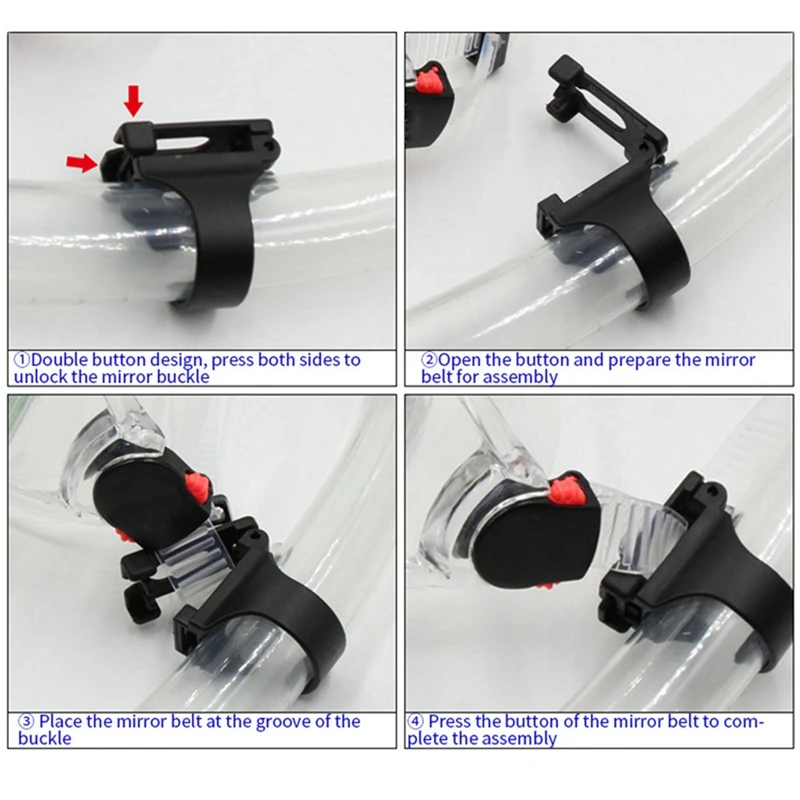 ①Double button design, press both sides to unlock the mirror buckle

②Open the button and prepare the mirror belt for assembly

③ Place the mirror belt at the groove of the buckle

④ Press the button of the mirror belt to complete the assembly