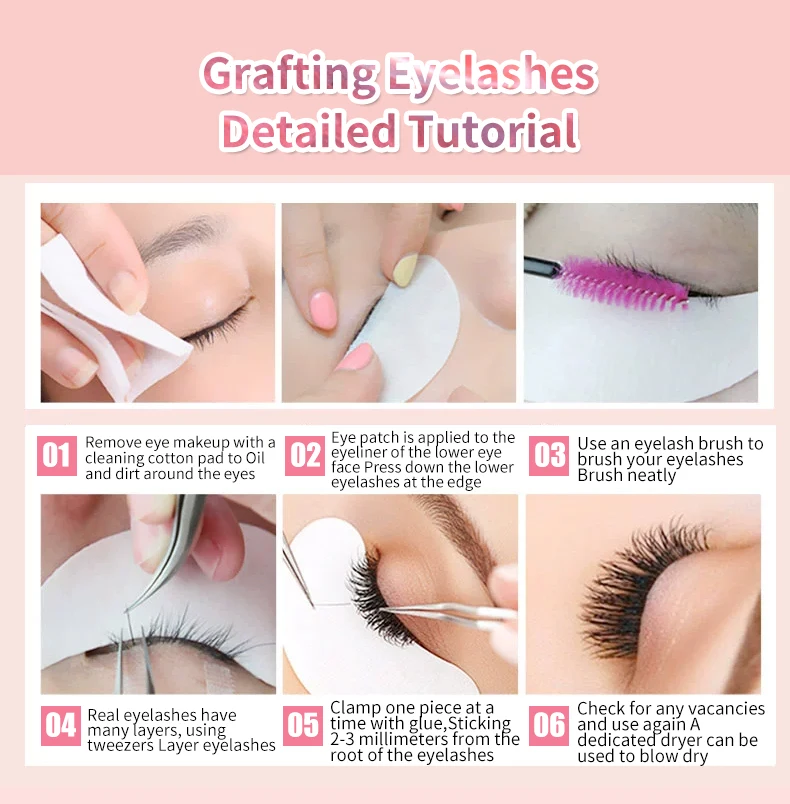 Grafting Eyelashes Detailed Tutorial

01 Remove eye makeup with a cleaning cotton pad to Oil and dirt around the eyes

02 Eye patch is applied to the eyeliner of the lower eye face Press down the lower eyelashes at the edge

03 Use an eyelash brush to brush your eyelashes Brush neatly

04 Real eyelashes have many layers, using tweezers Layer eyelashes

05 Clamp one piece at a time with glue,Sticking 2-3 millimeters from the root of the eyelashes

06 Check for any vacancies and use again A dedicated dryer can be used to blow dry