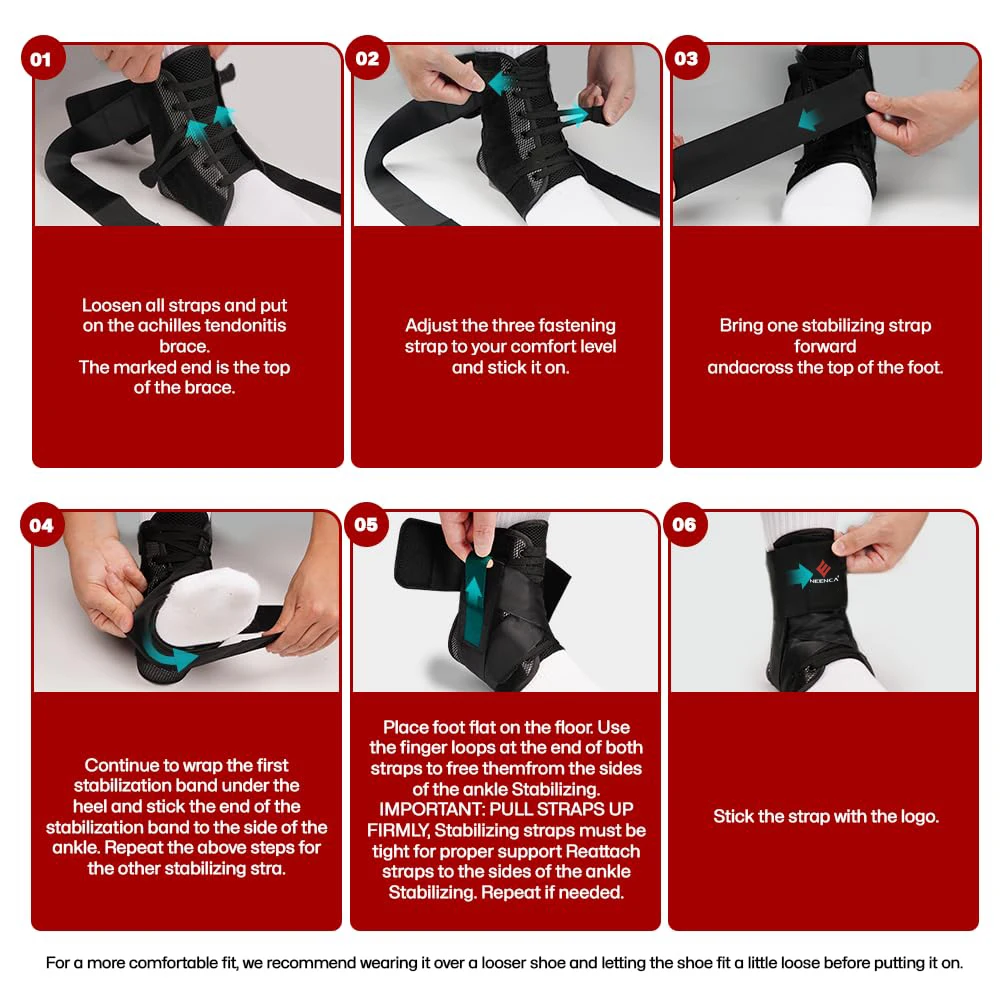 01

Loosen all straps and put on the achilles tendonitis brace.
The marked end is the top of the brace.

02

Adjust the three fastening strap to your comfort level and stick it on.

03

Bring one stabilizing strap forward andacross the top of the foot.

04

Continue to wrap the first stabilization band under the heel and stick the end of the stabilization band to the side of the ankle. Repeat the above steps for the other stabilizing stra.

05

Place foot flat on the floor. Use the finger loops at the end of both straps to free themfrom the sides of the ankle Stabilizing. IMPORTANT: PULL STRAPS UP FIRMLY, Stabilizing straps must be tight for proper support Reattach straps to the sides of the ankle Stabilizing. Repeat if needed.

06

NEENCA

Stick the strap with the logo.

For a more comfortable fit, we recommend wearing it over a looser shoe and letting the shoe fit a little loose before putting it on.