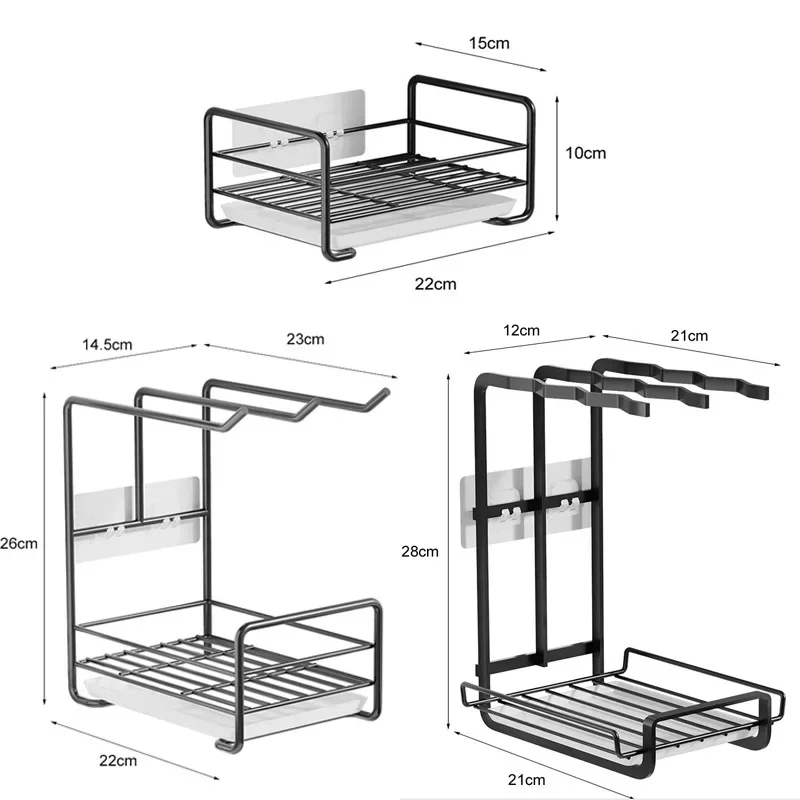 15cm
10cm
22cm
14.5cm
23cm
26cm
22cm
12cm
21cm
28cm
21cm