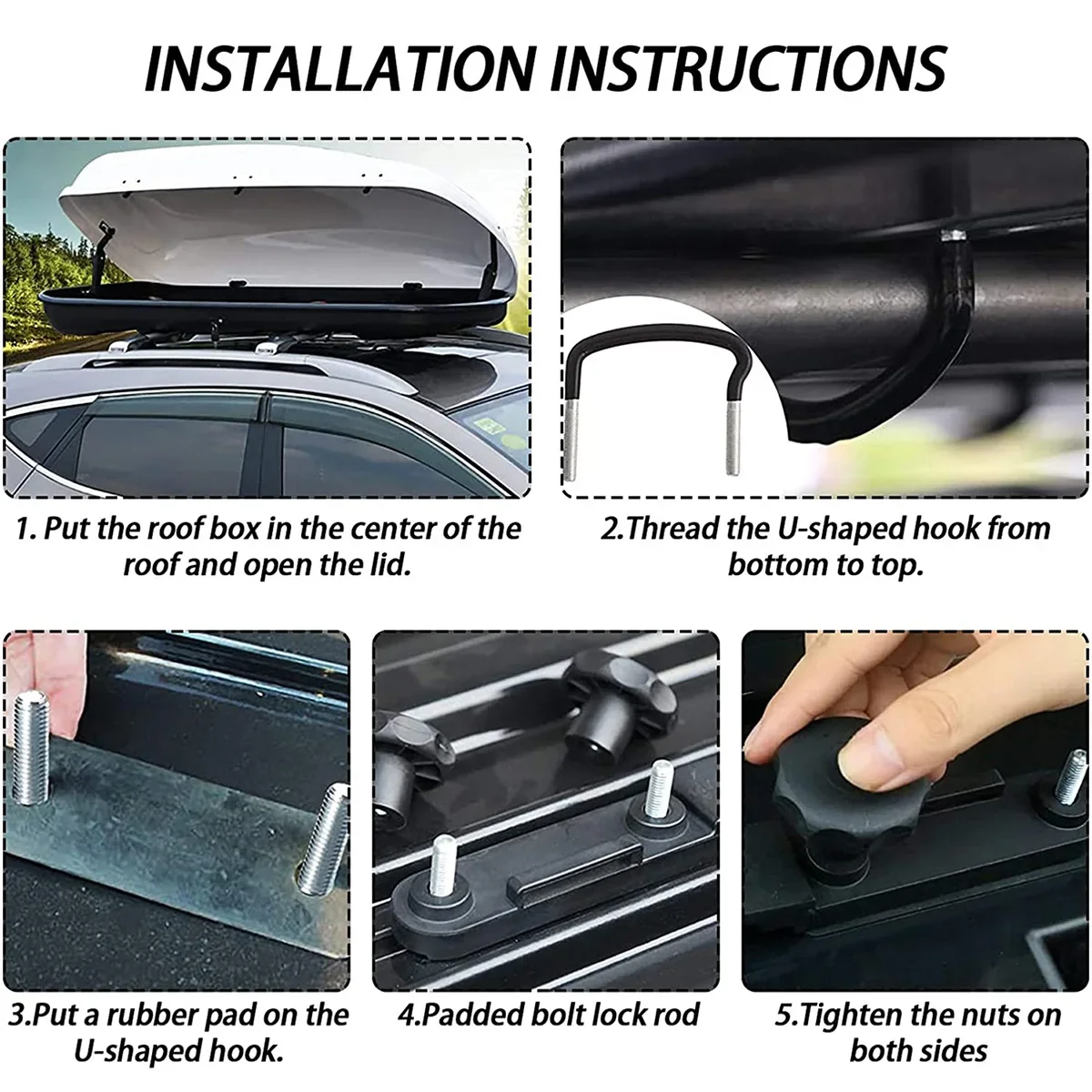 INSTALLATION INSTRUCTIONS

1. Put the roof box in the center of the roof and open the lid.

2.Thread the U-shaped hook from bottom to top.

3.Put a rubber pad on the U-shaped hook.

4.Padded bolt lock rod

5.Tighten the nuts on both sides