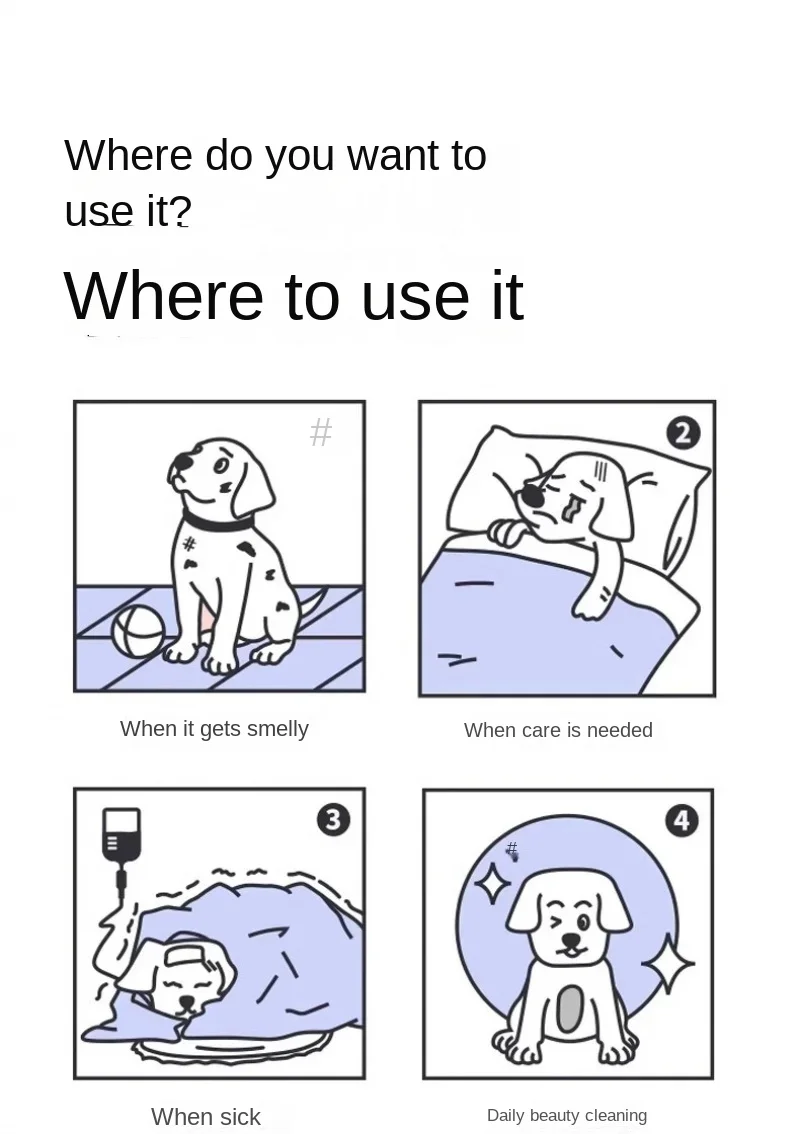 Where do you want to use it?

Where to use it

#

When it gets smelly

2

When care is needed

3

When sick

4

Daily beauty cleaning