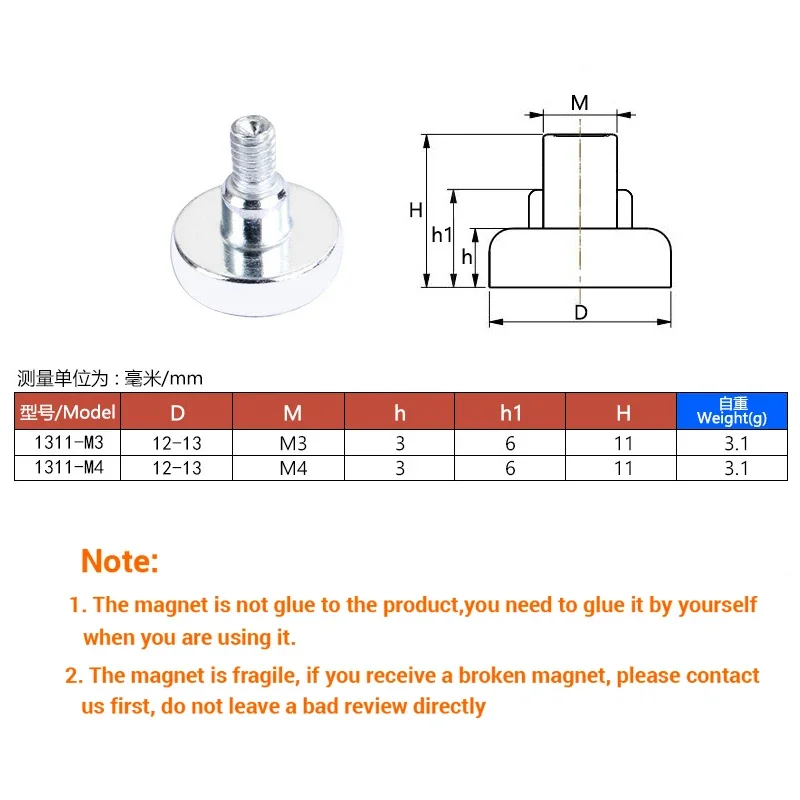 M

H

h1

h

D

测量单位为：毫米/mm

| 型号/Model | D | M | h | h1 | H | 自重 Weight(g) |
|---|---|---|---|---|---|---|
| 1311-M3 | 12-13 | M3 | 3 | 6 | 11 | 3.1 |
| 1311-M4 | 12-13 | M4 | 3 | 6 | 11 | 3.1 |

Note:

1. The magnet is not glue to the product,you need to glue it by yourself when you are using it.

2. The magnet is fragile, if you receive a broken magnet, please contact us first, do not leave a bad review directly