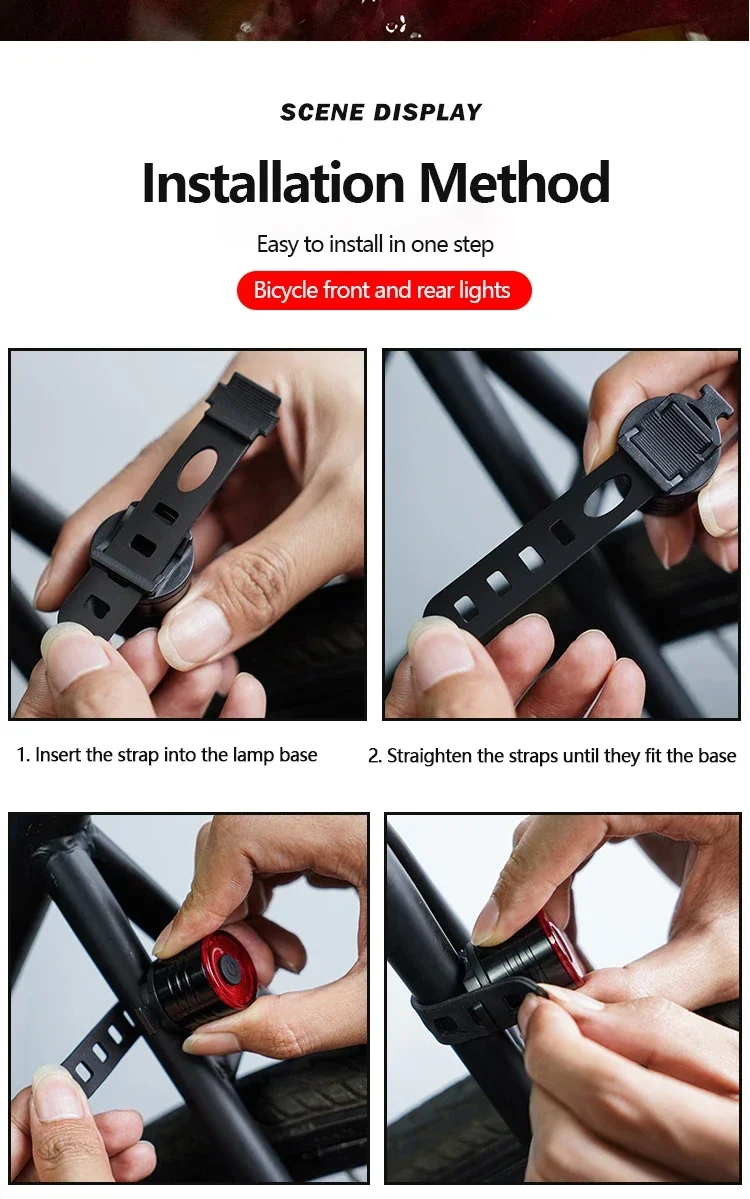 SCENE DISPLAY

Installation Method

Easy to install in one step

Bicycle front and rear lights

1. Insert the strap into the lamp base

2. Straighten the straps until they fit the base