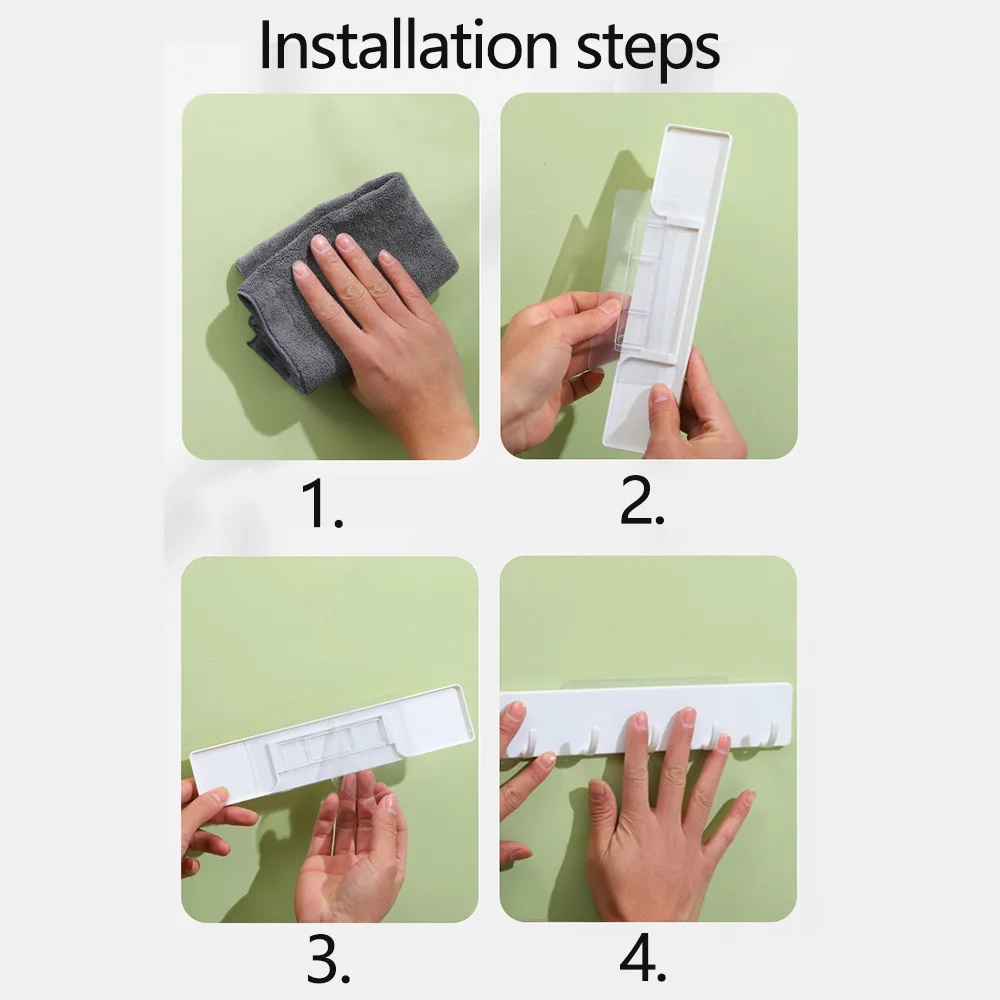 Installation steps

1.

2.

3.

4.