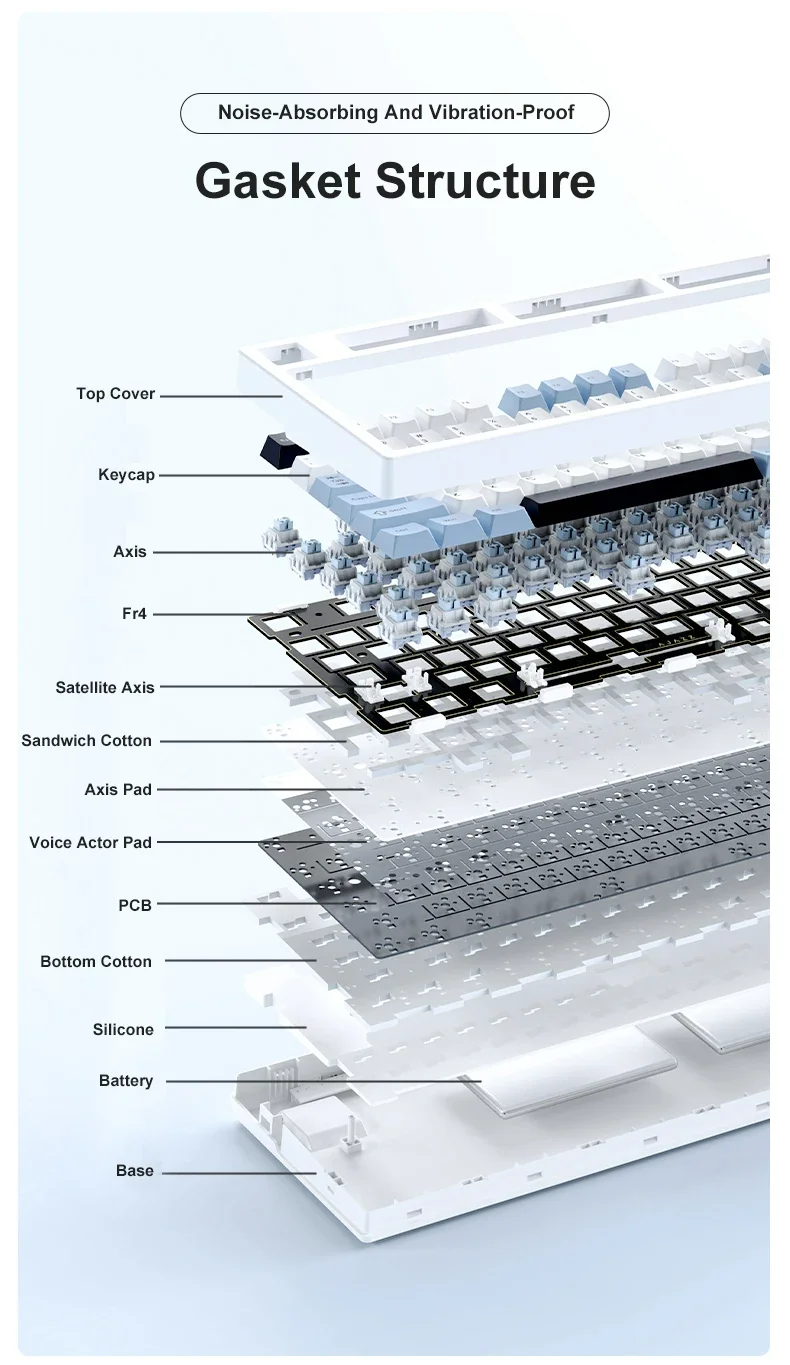 Noise-Absorbing And Vibration-Proof

Gasket Structure

Top Cover

Keycap

Axis

Fr4

Satellite Axis

Sandwich Cotton

Axis Pad

Voice Actor Pad

PCB

Bottom Cotton

Silicone

Battery

Base