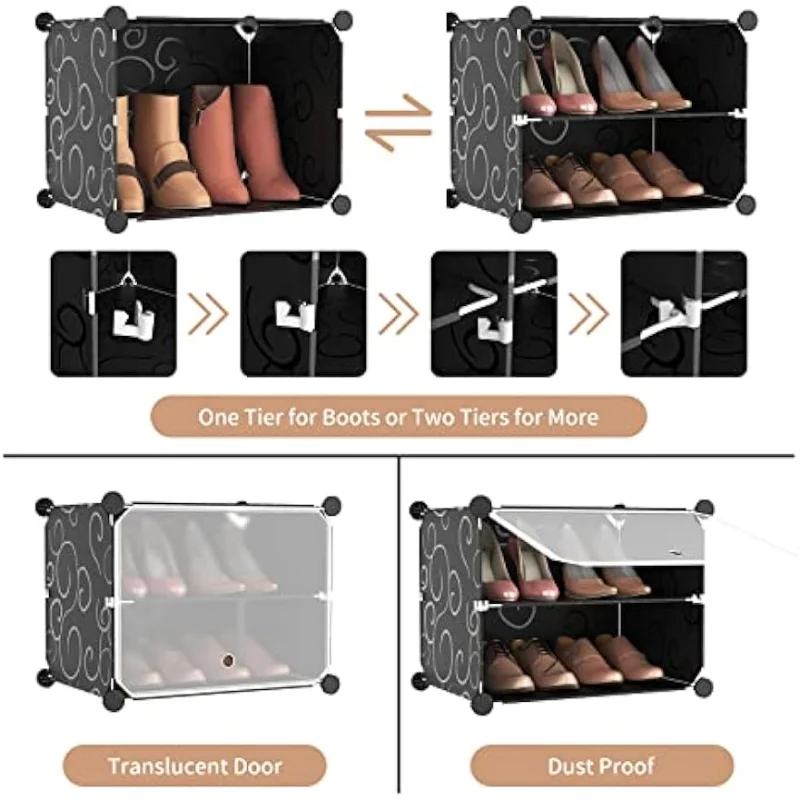 One Tier for Boots or Two Tiers for More

Translucent Door

Dust Proof