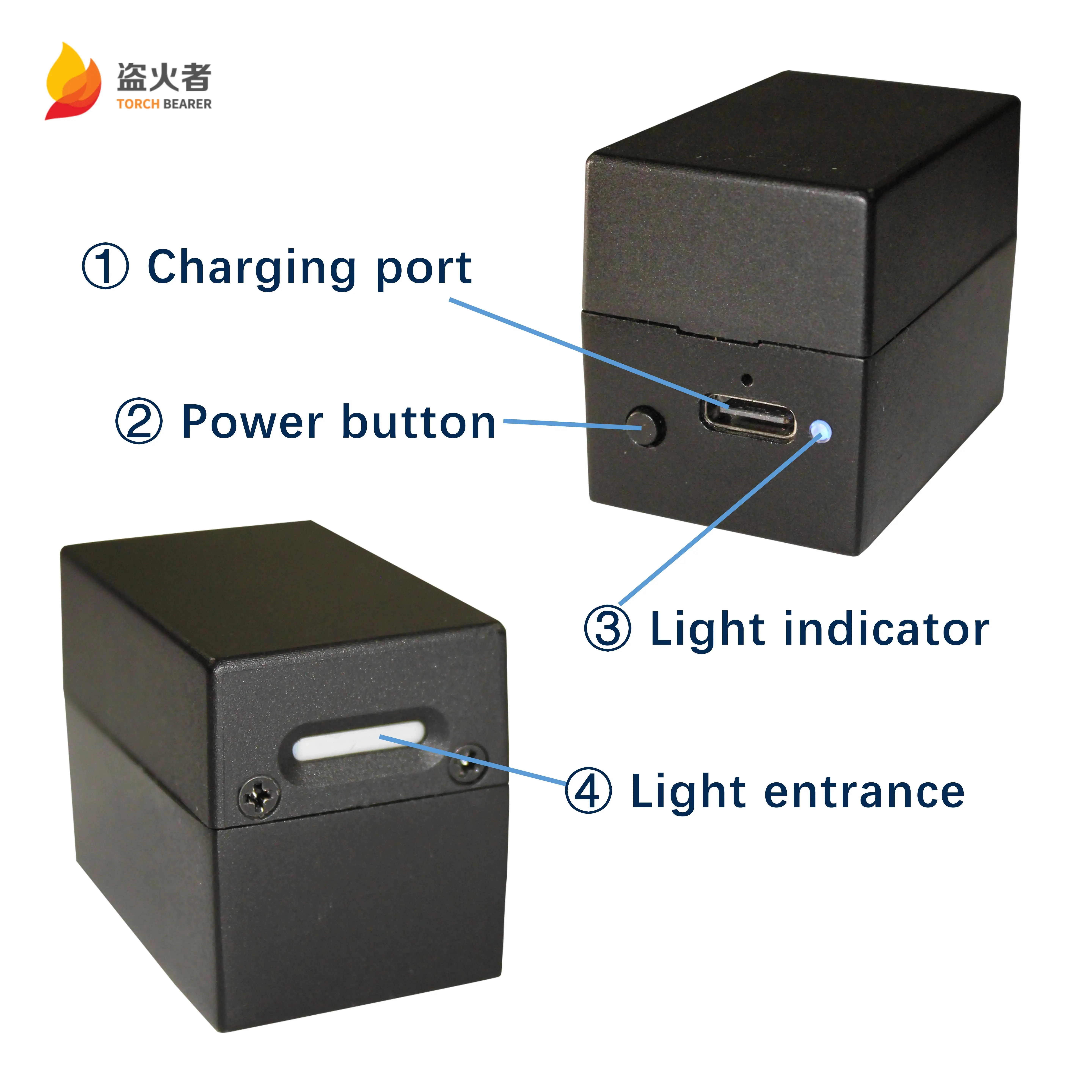 盗火者
TORCH BEARER

① Charging port

② Power button

③ Light indicator

④ Light entrance