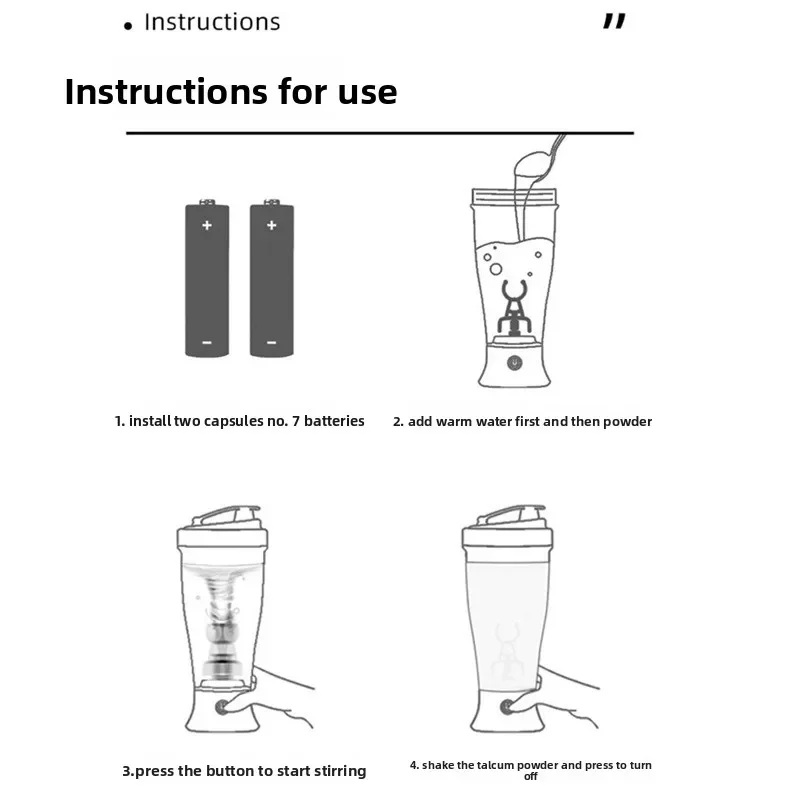 • Instructions "

Instructions for use

+ +
− −

1. install two capsules no. 7 batteries

2. add warm water first and then powder

3.press the button to start stirring

4. shake the talcum powder and press to turn off