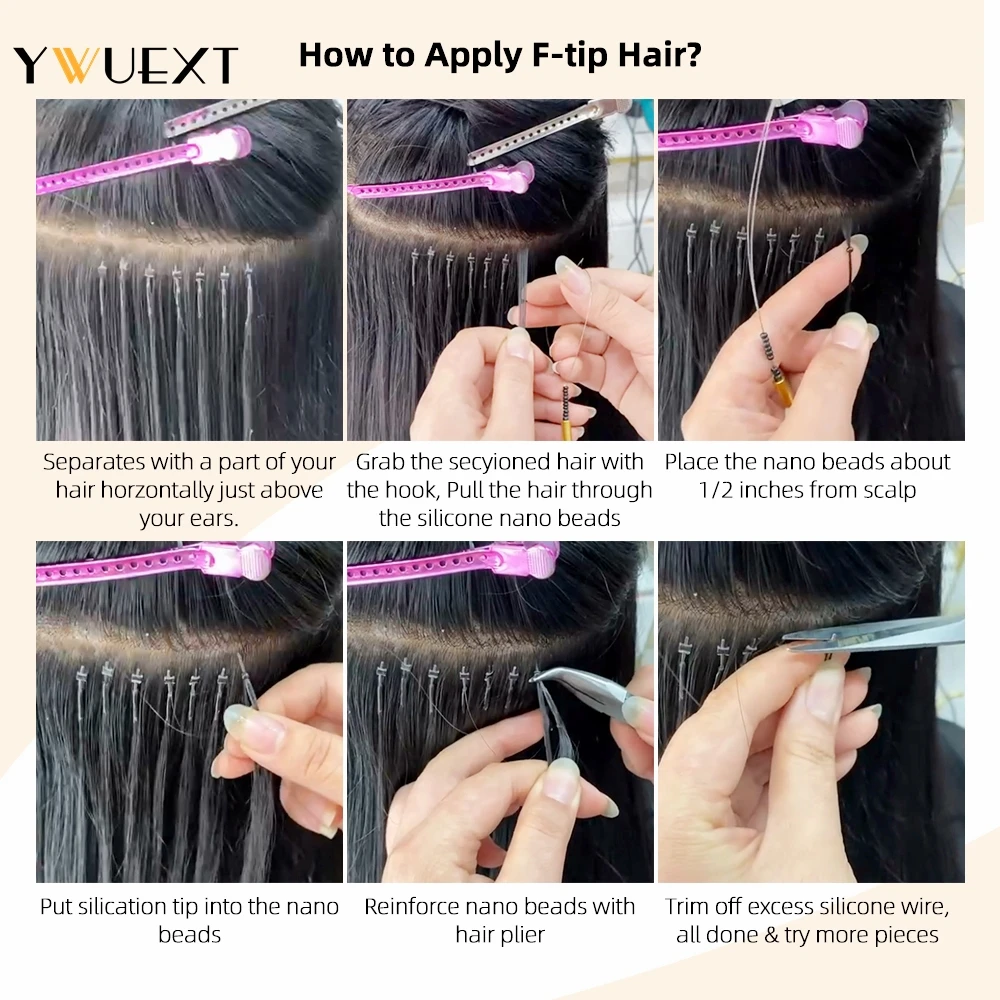 YWUEXT

How to Apply F-tip Hair?

Separates with a part of your hair horzontally just above your ears.

Grab the secyioned hair with the hook, Pull the hair through the silicone nano beads

Place the nano beads about 1/2 inches from scalp

Put silication tip into the nano beads

Reinforce nano beads with hair plier

Trim off excess silicone wire, all done & try more pieces