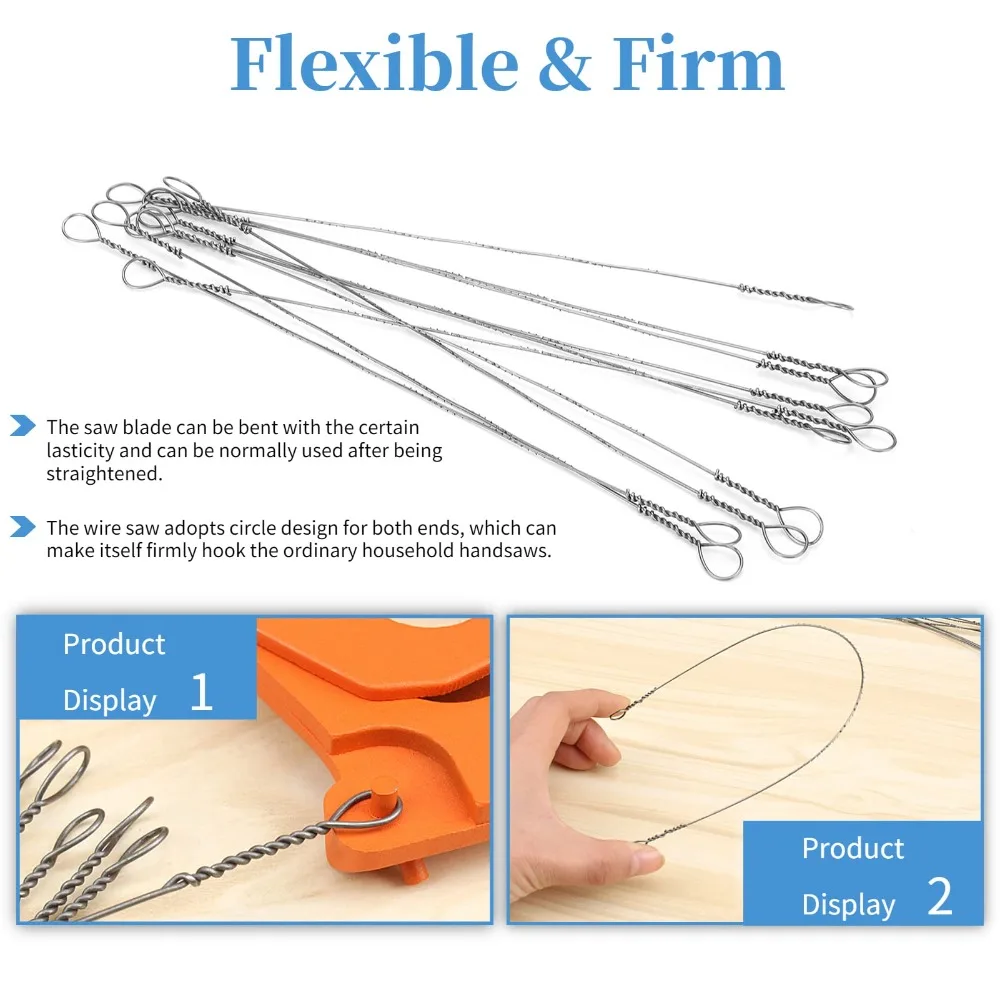 Flexible & Firm

The saw blade can be bent with the certain lasticity and can be normally used after being straightened.

The wire saw adopts circle design for both ends, which can make itself firmly hook the ordinary household handsaws.

Product Display 1

Product Display 2