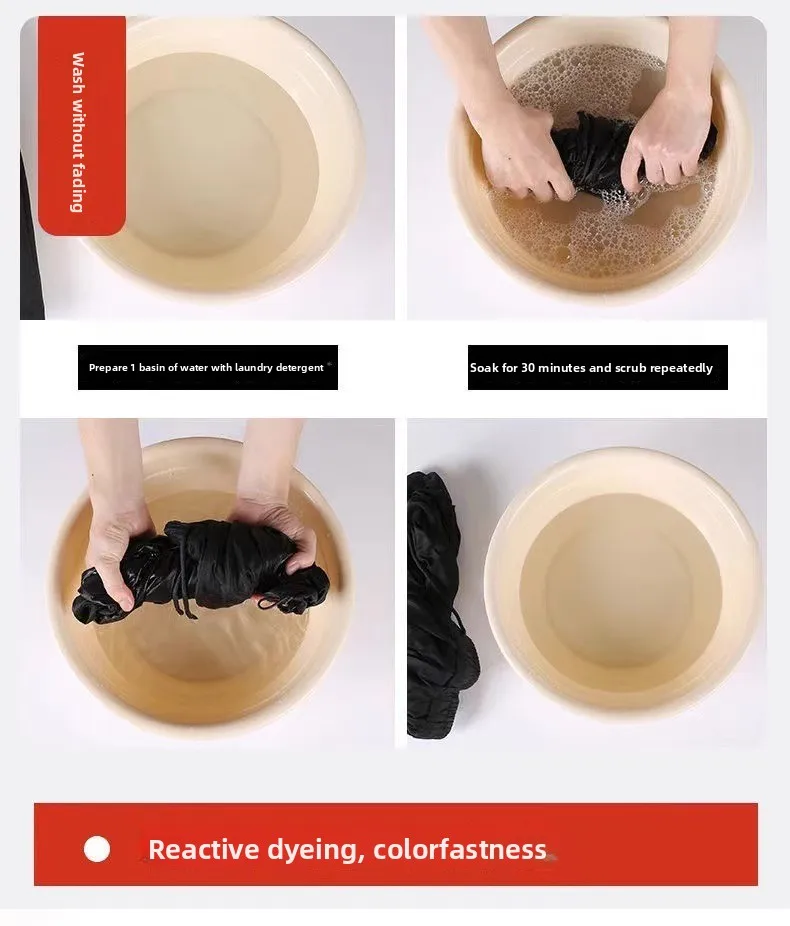 Wash without fading

Prepare 1 basin of water with laundry detergent

Soak for 30 minutes and scrub repeatedly

Reactive dyeing, colorfastness