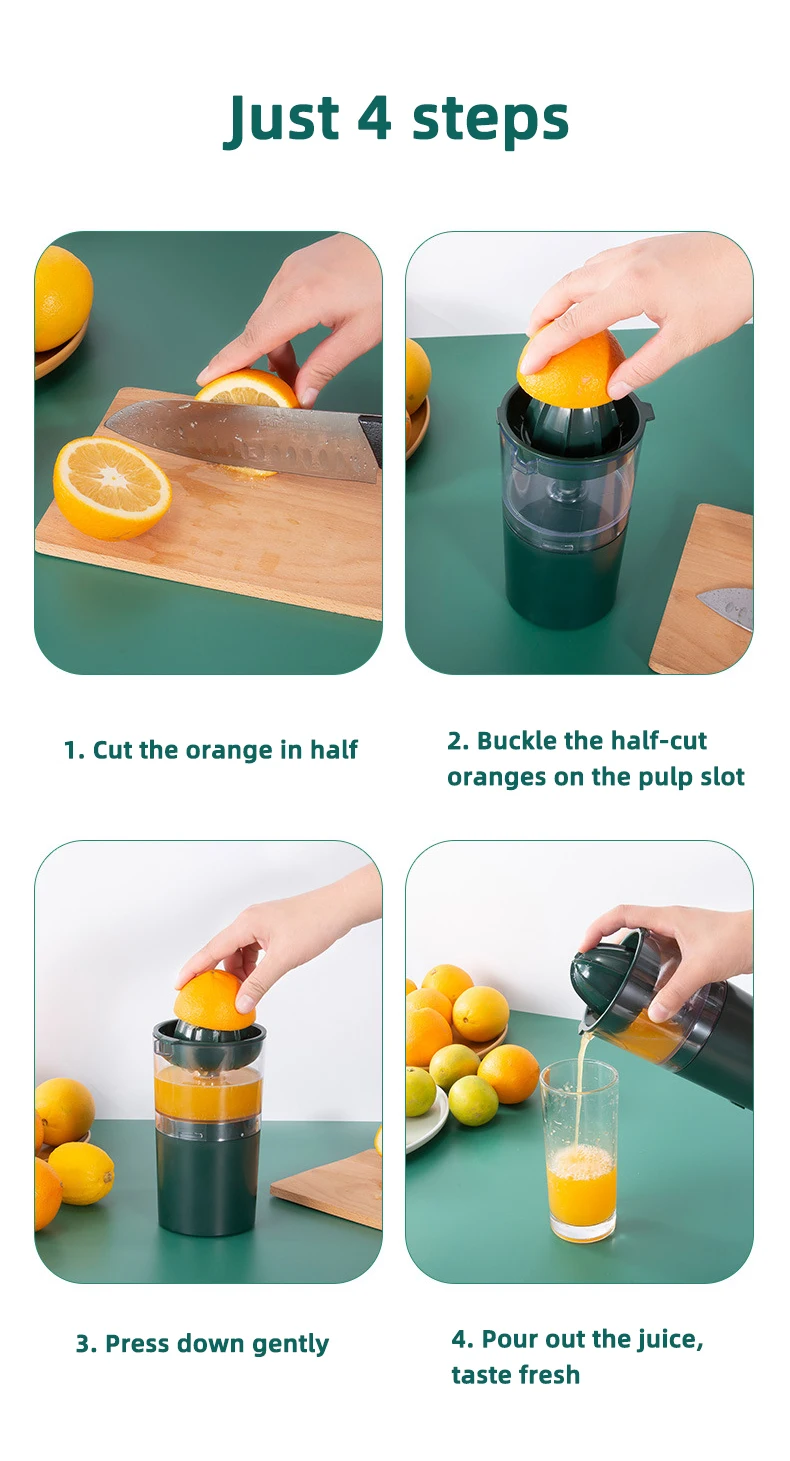 Just 4 steps

1. Cut the orange in half

2. Buckle the half-cut oranges on the pulp slot

3. Press down gently

4. Pour out the juice, taste fresh