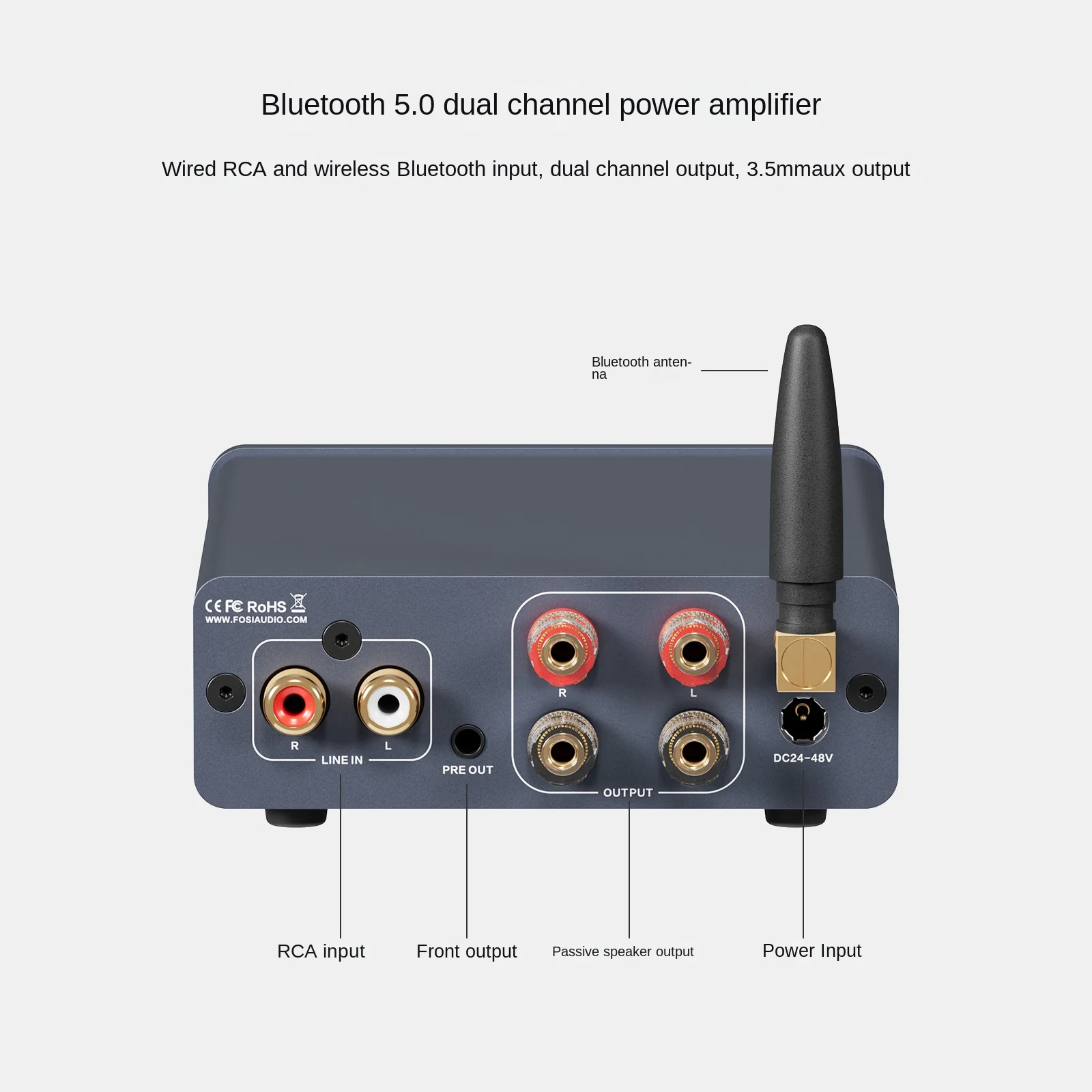 Bluetooth 5.0 dual channel power amplifier

Wired RCA and wireless Bluetooth input, dual channel output, 3.5mmaux output

Bluetooth antenna

CE FC RoHS
WWW.FOSIAUDIO.COM

R L
LINE IN

PRE OUT

R L

OUTPUT

DC24-48V

RCA input

Front output

Passive speaker output

Power Input