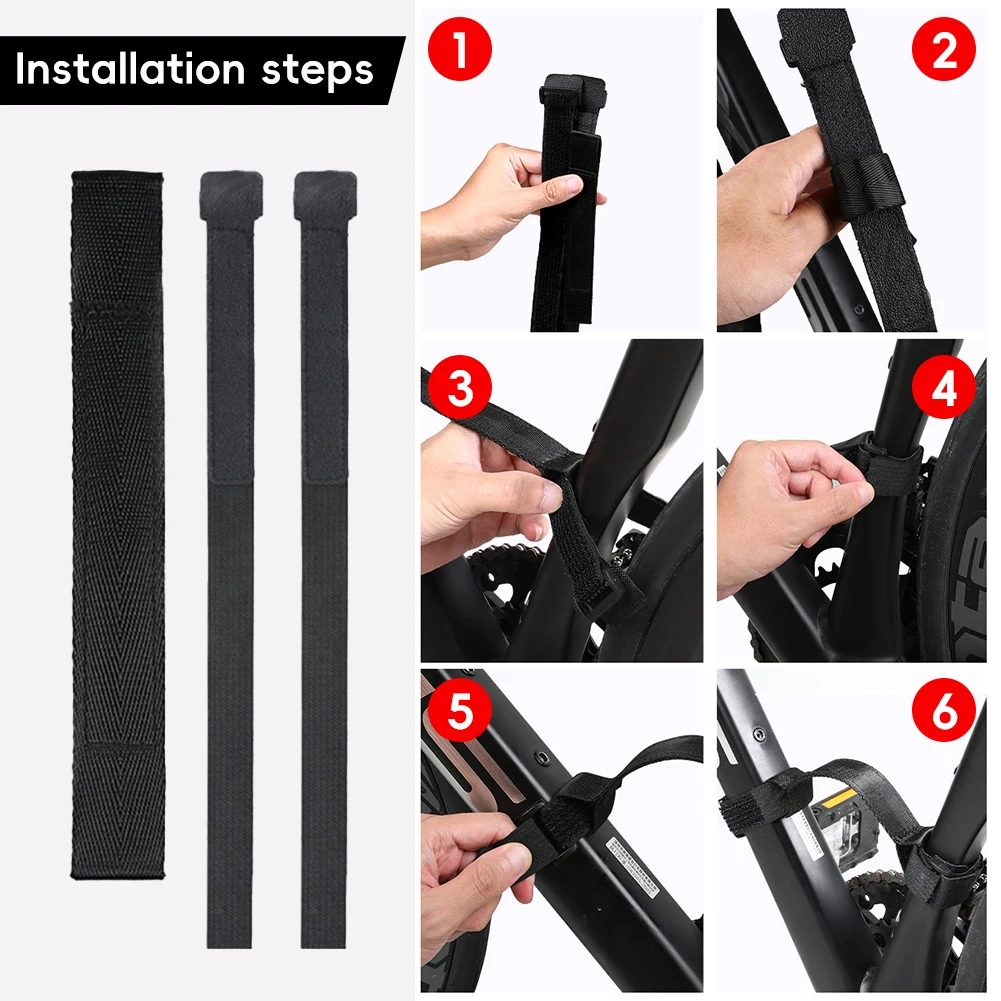 Installation steps

1

2

3

4

5

6