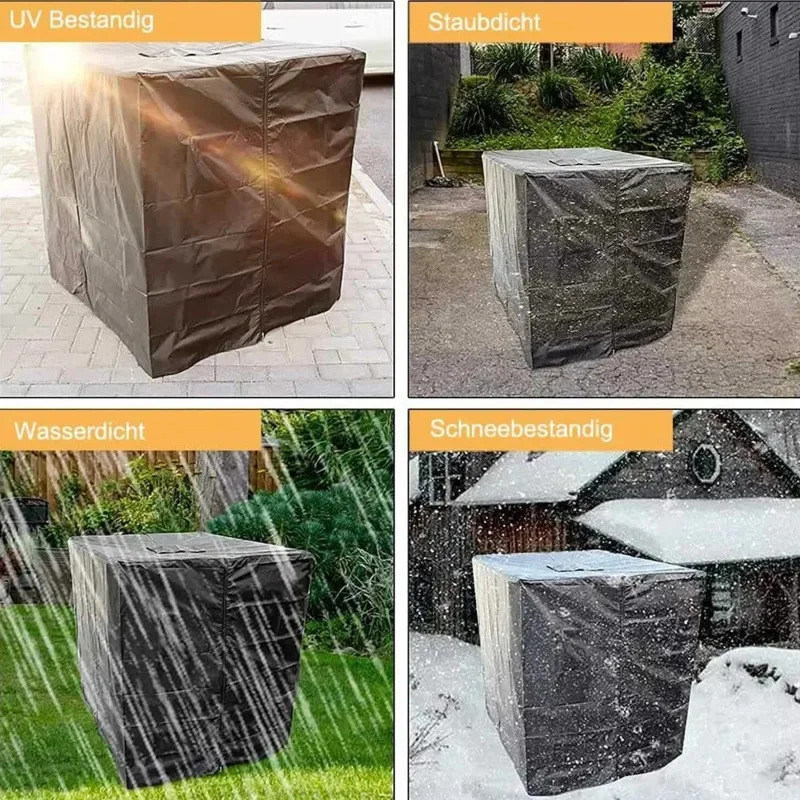 UV Bestandig

Staubdicht

Wasserdicht

Schneebestandig