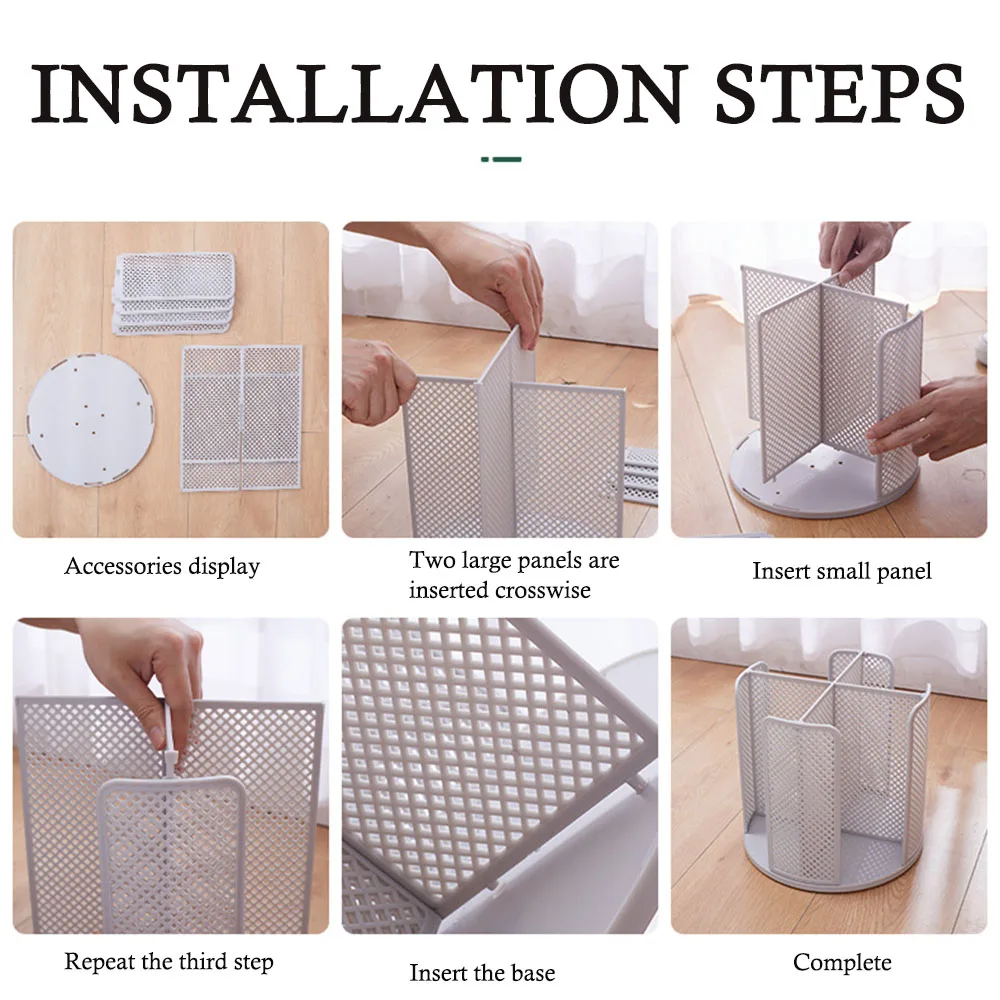 INSTALLATION STEPS

Accessories display

Two large panels are inserted crosswise

Insert small panel

Repeat the third step

Insert the base

Complete