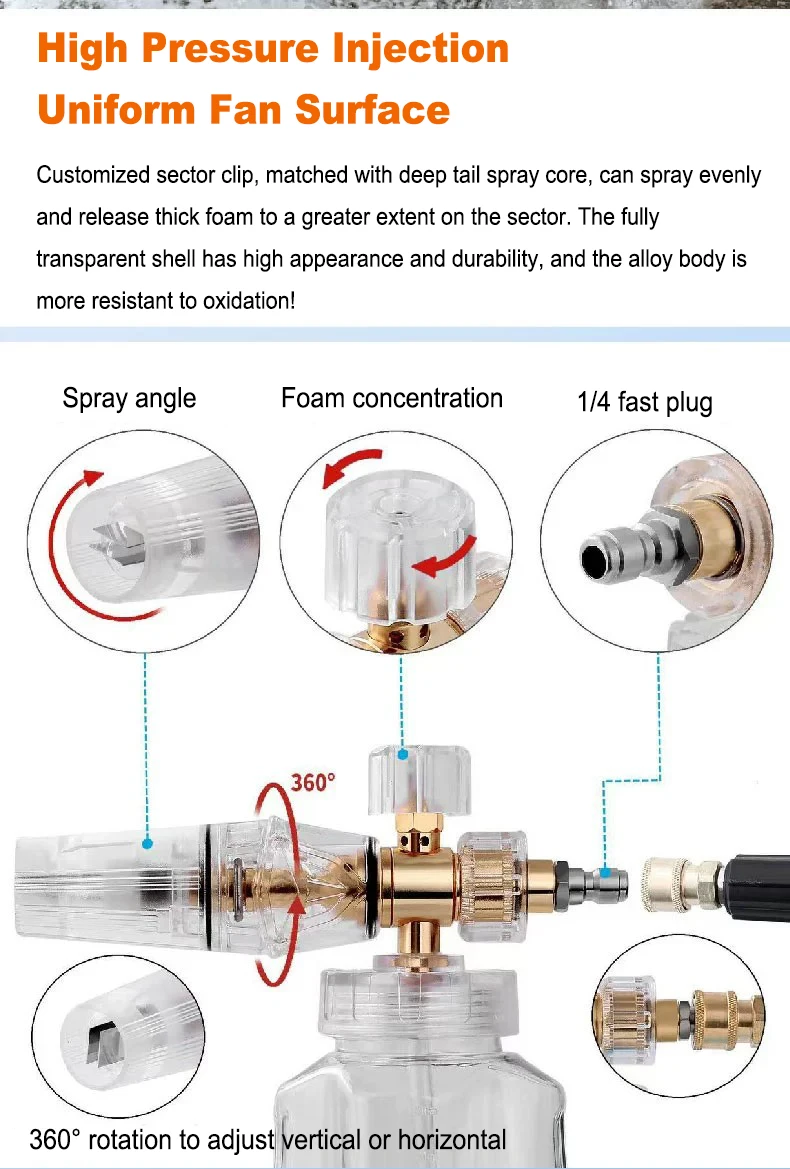 High Pressure Injection
Uniform Fan Surface

Customized sector clip, matched with deep tail spray core, can spray evenly and release thick foam to a greater extent on the sector. The fully transparent shell has high appearance and durability, and the alloy body is more resistant to oxidation!

Spray angle

Foam concentration

1/4 fast plug

360°

360° rotation to adjust vertical or horizontal