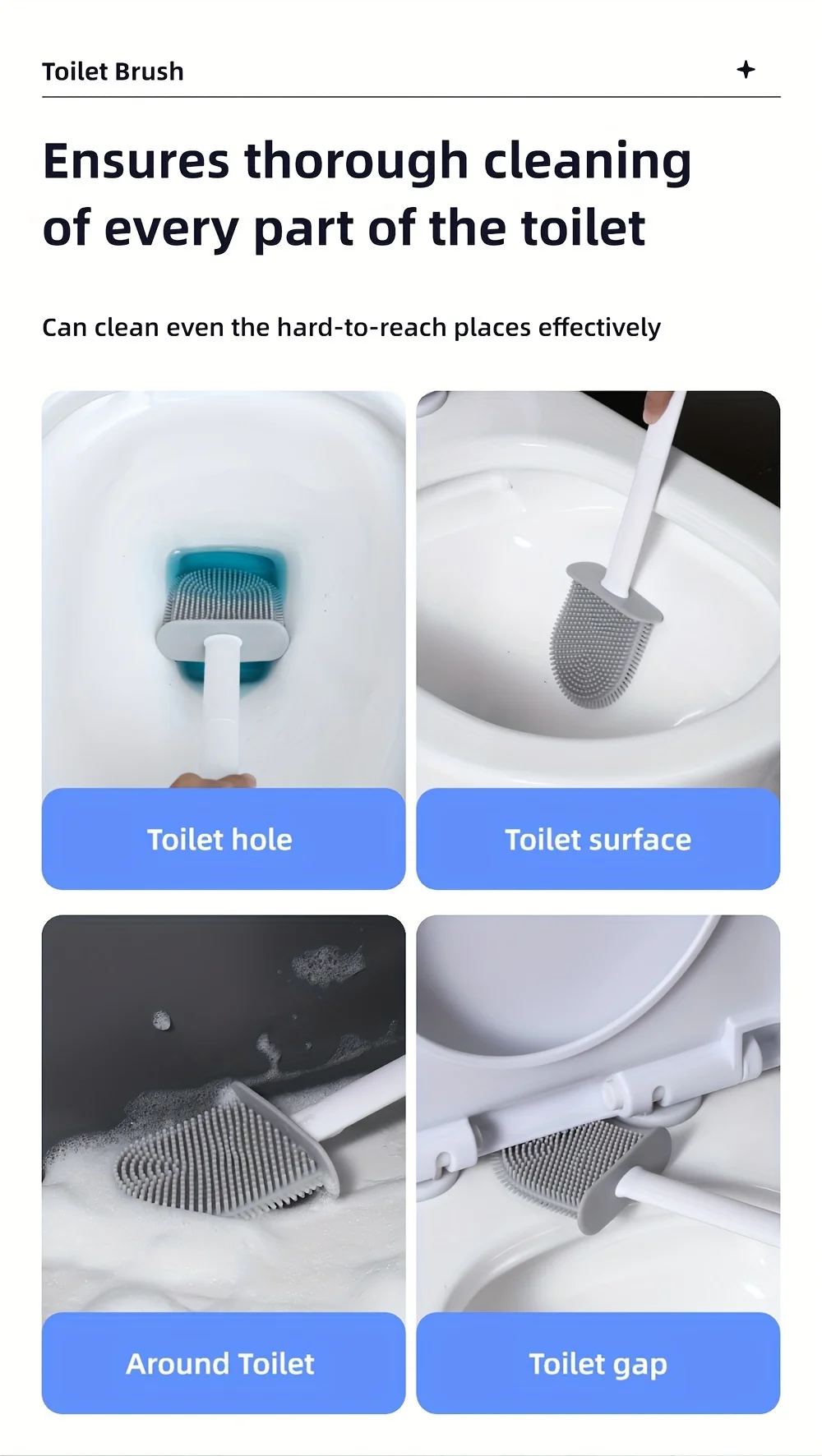 Toilet Brush

Ensures thorough cleaning of every part of the toilet

Can clean even the hard-to-reach places effectively

Toilet hole

Toilet surface

Around Toilet

Toilet gap