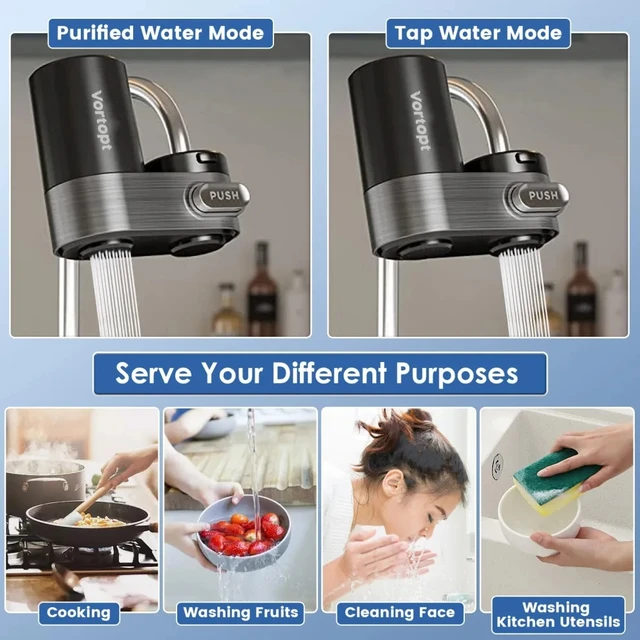 Purified Water Mode

Vortopt

PUSH

Tap Water Mode

Vortopt

PUSH

Serve Your Different Purposes

Cooking

Washing Fruits

Cleaning Face

Washing Kitchen Utensils