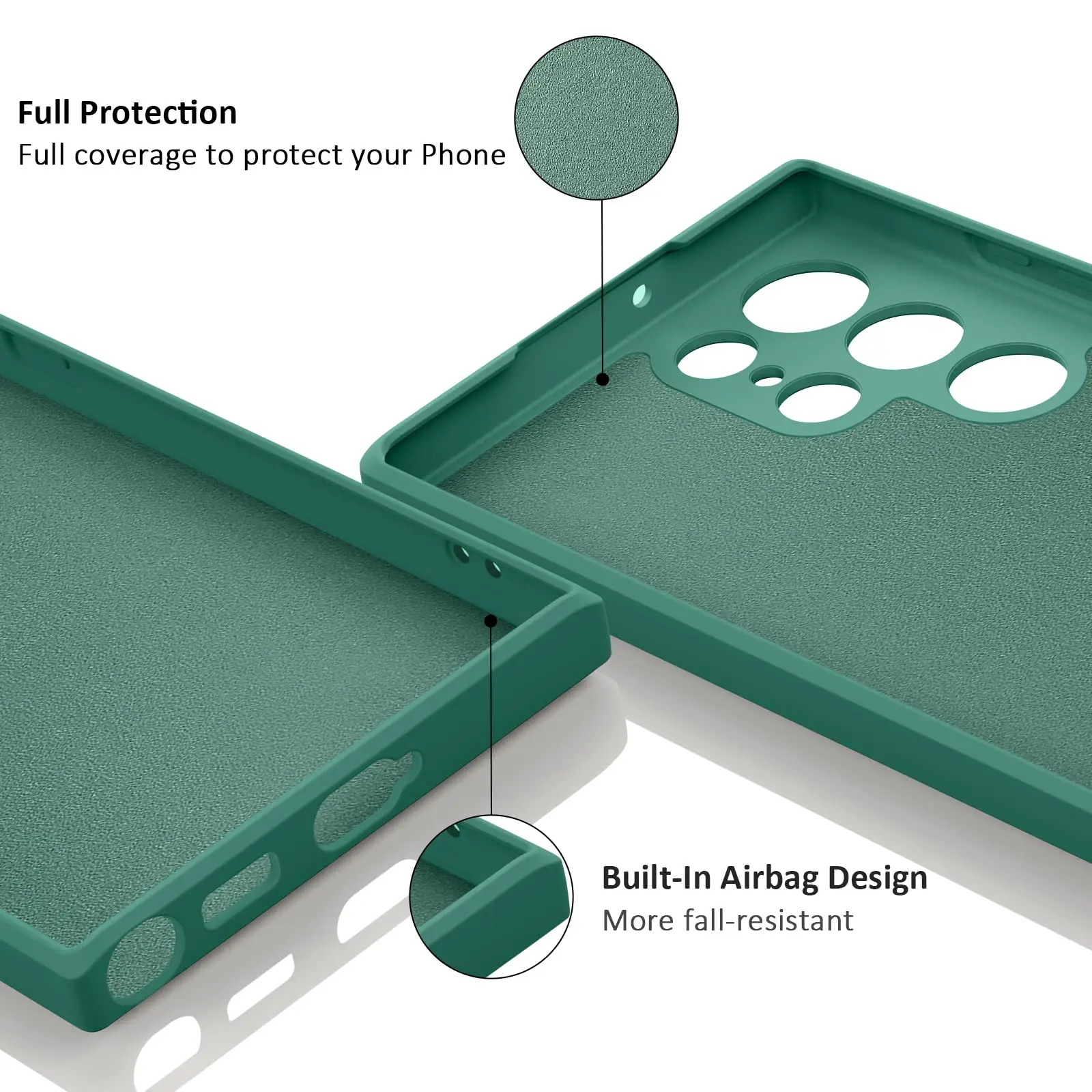 Full Protection
Full coverage to protect your Phone

Built-In Airbag Design
More fall-resistant