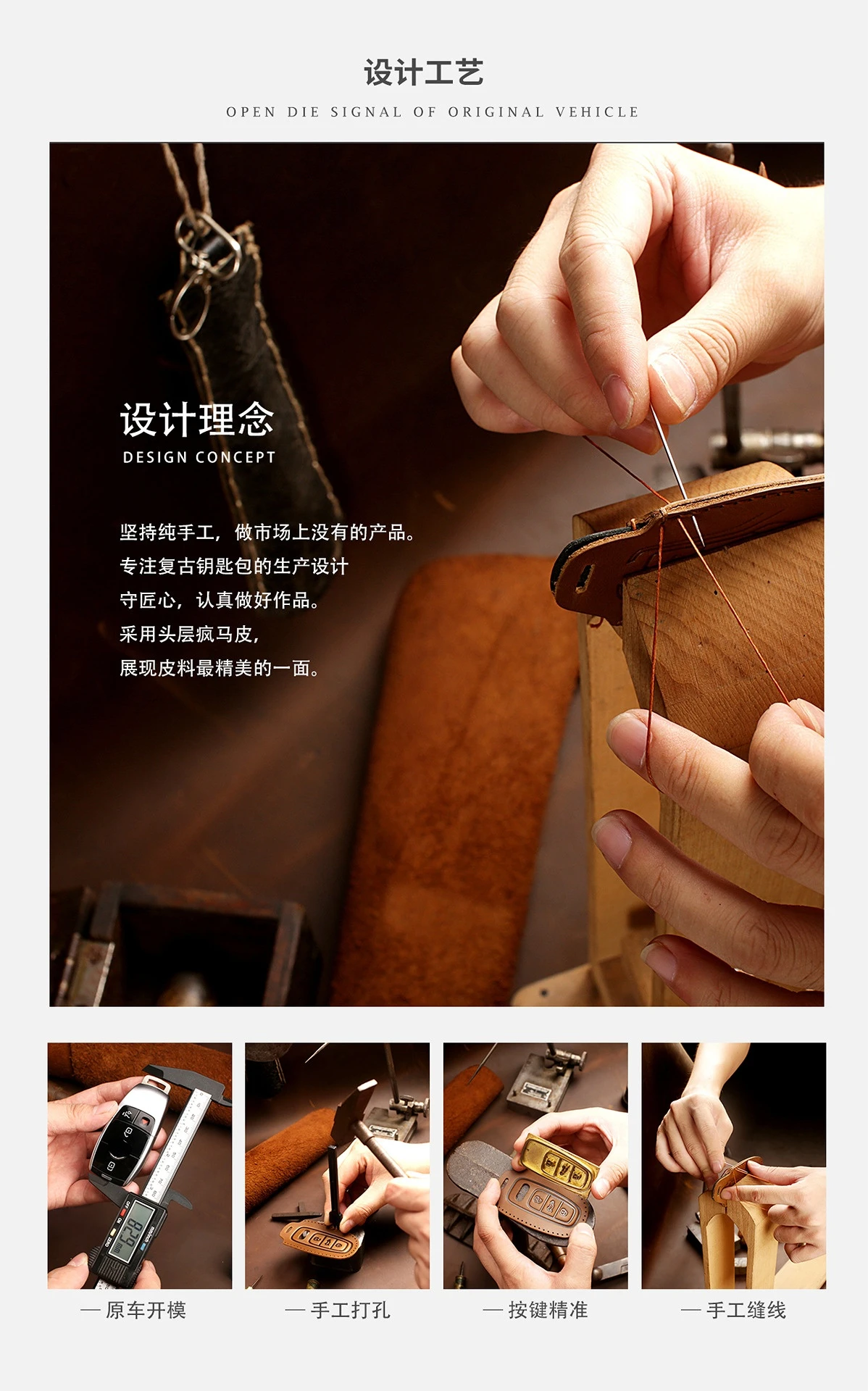 设计工艺

OPEN DIE SIGNAL OF ORIGINAL VEHICLE

设计理念

DESIGN CONCEPT

坚持纯手工，做市场上没有的产品。
专注复古钥匙包的生产设计
守匠心，认真做好作品。
采用头层疯马皮，
展现皮料最精美的一面。

— 原车开模

— 手工打孔

— 按键精准

— 手工缝线