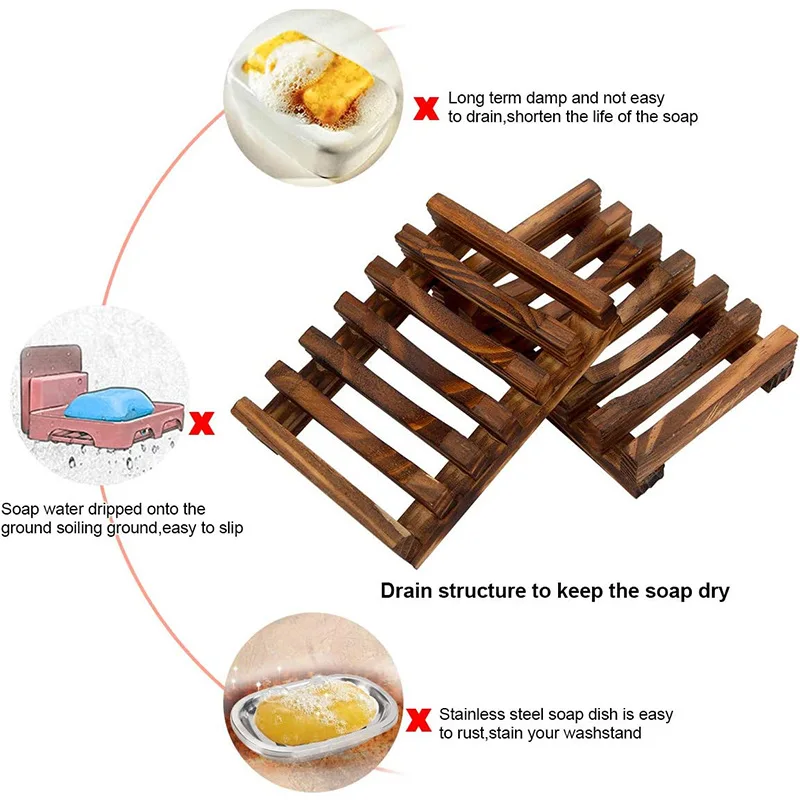 X Long term damp and not easy to drain,shorten the life of the soap

X

Soap water dripped onto the ground soiling ground,easy to slip

Drain structure to keep the soap dry

X Stainless steel soap dish is easy to rust,stain your washstand