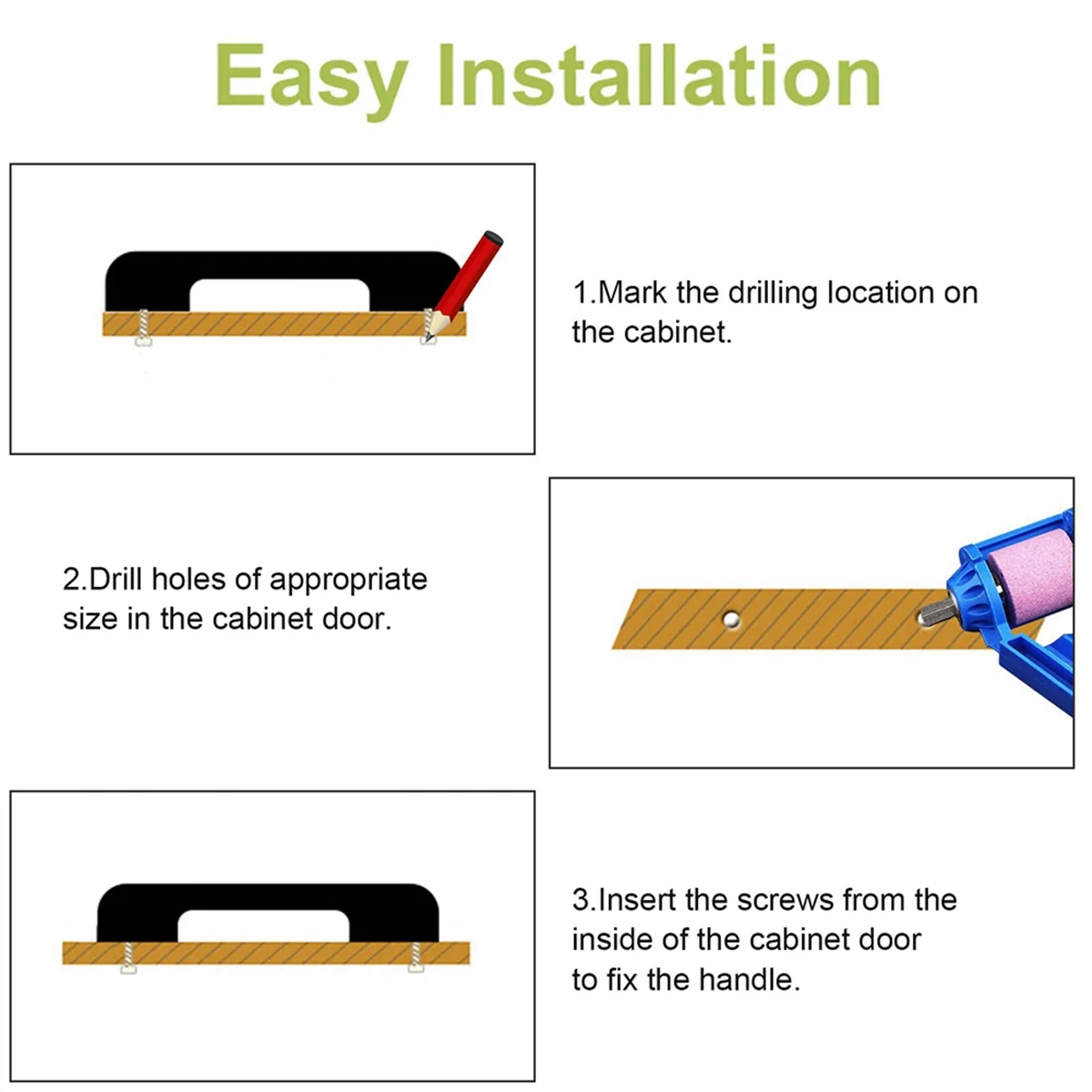 Easy Installation

1.Mark the drilling location on the cabinet.

2.Drill holes of appropriate size in the cabinet door.

3.Insert the screws from the inside of the cabinet door to fix the handle.