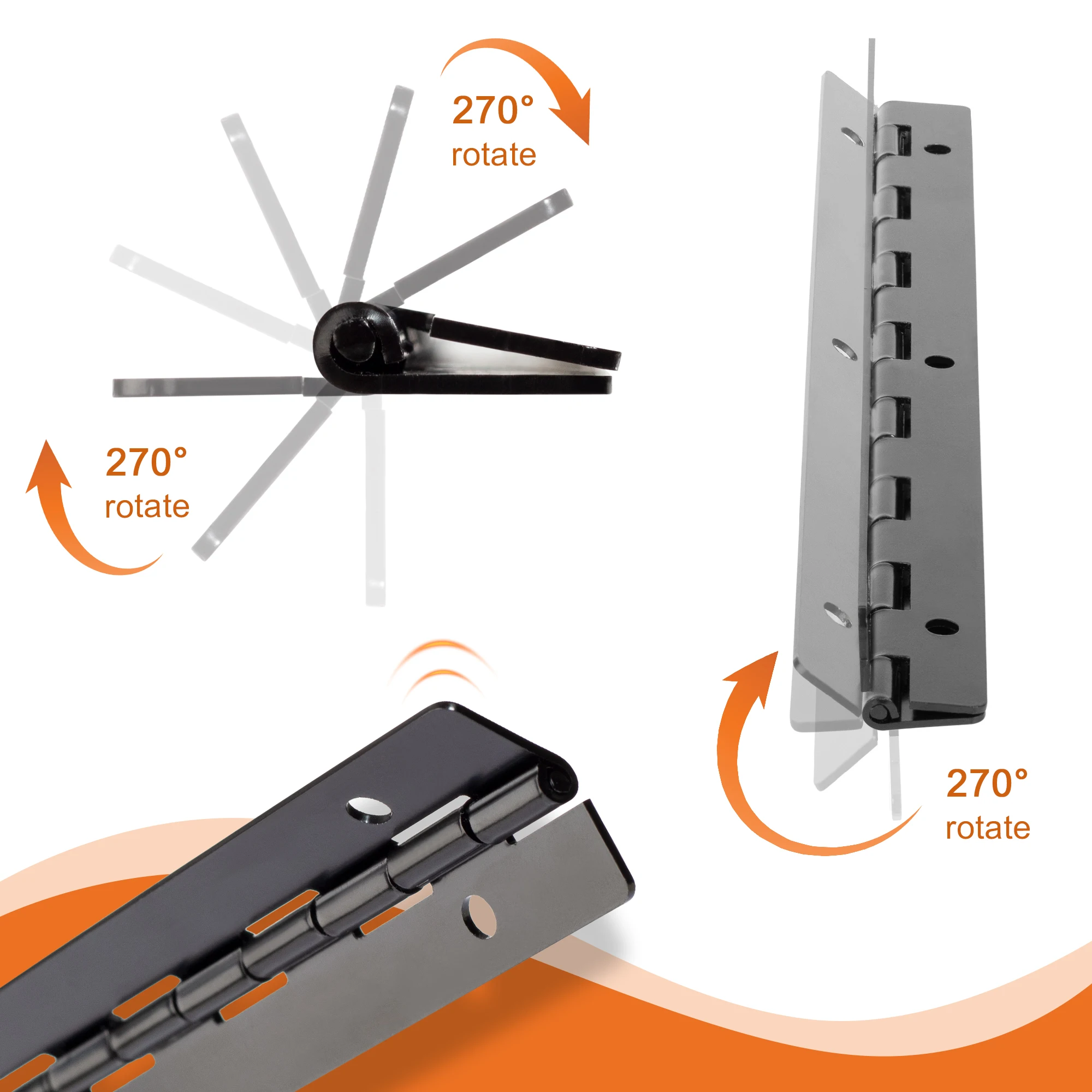 270°
rotate

270°
rotate

270°
rotate