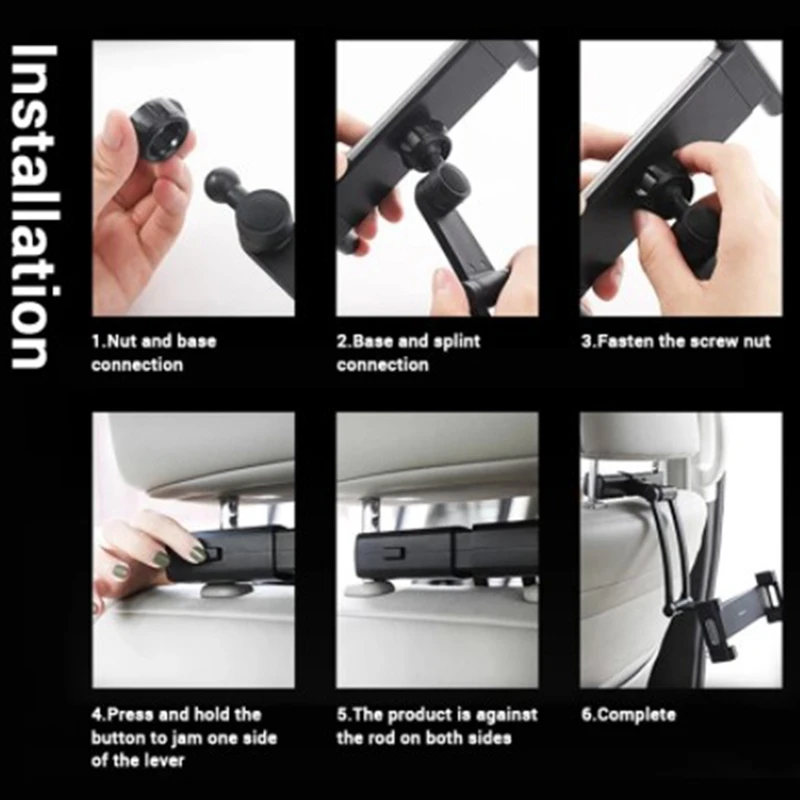 Installation

1.Nut and base connection

2.Base and splint connection

3.Fasten the screw nut

4.Press and hold the button to jam one side of the lever

5.The product is against the rod on both sides

6.Complete