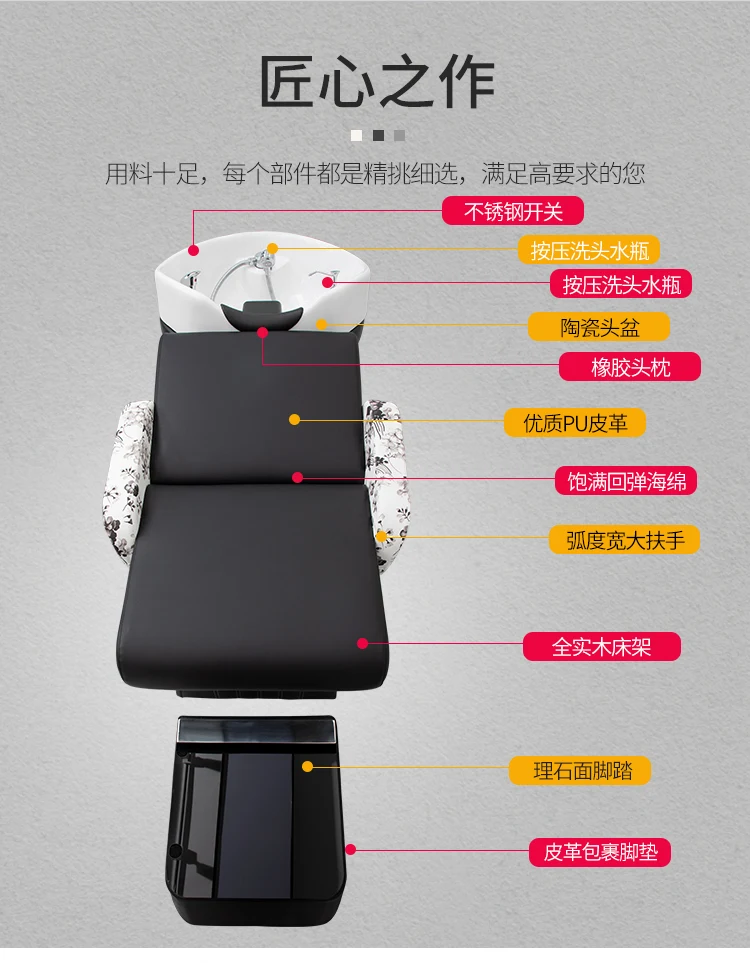 匠心之作

用料十足，每个部件都是精挑细选，满足高要求的您

不锈钢开关

按压洗头水瓶

按压洗头水瓶

陶瓷头盆

橡胶头枕

优质PU皮革

饱满回弹海绵

弧度宽大扶手

全实木床架

理石面脚踏

皮革包裹脚垫