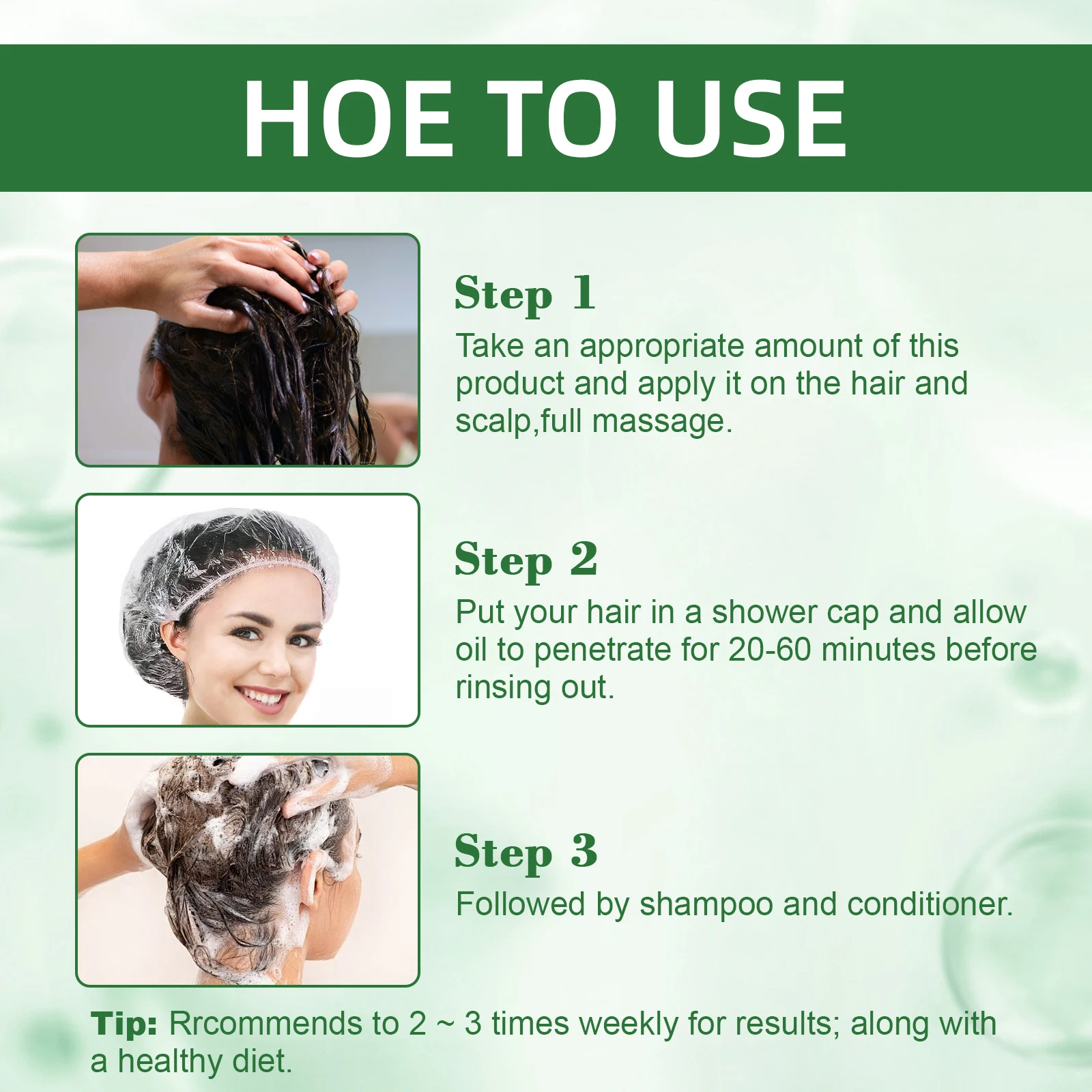 HOE TO USE

Step 1
Take an appropriate amount of this product and apply it on the hair and scalp,full massage.

Step 2
Put your hair in a shower cap and allow oil to penetrate for 20-60 minutes before rinsing out.

Step 3
Followed by shampoo and conditioner.

Tip: Rrcommends to 2 ~ 3 times weekly for results; along with a healthy diet.