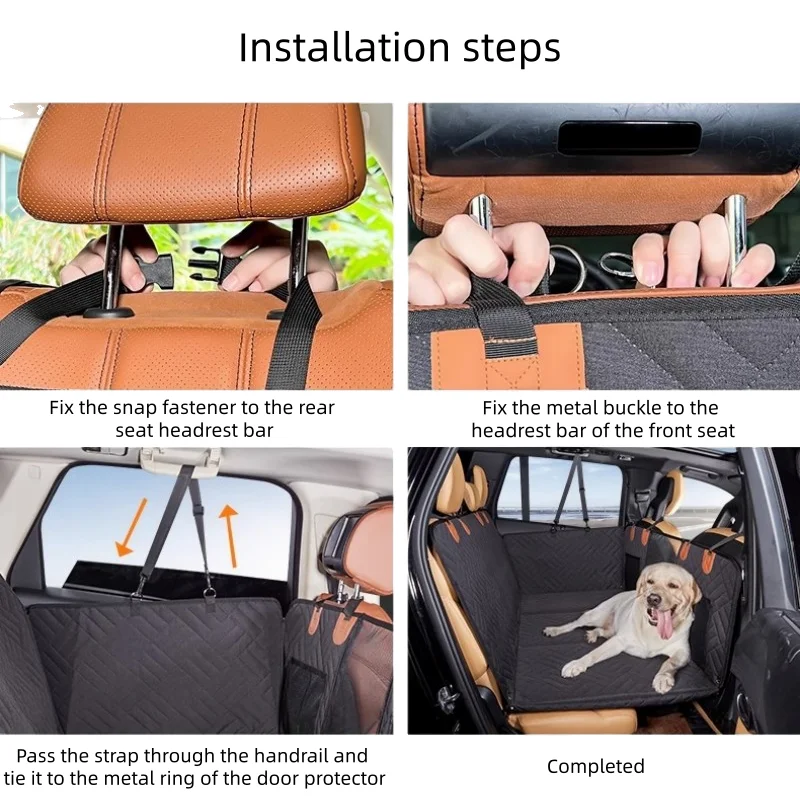 Installation steps

Fix the snap fastener to the rear seat headrest bar

Fix the metal buckle to the headrest bar of the front seat

Pass the strap through the handrail and tie it to the metal ring of the door protector

Completed