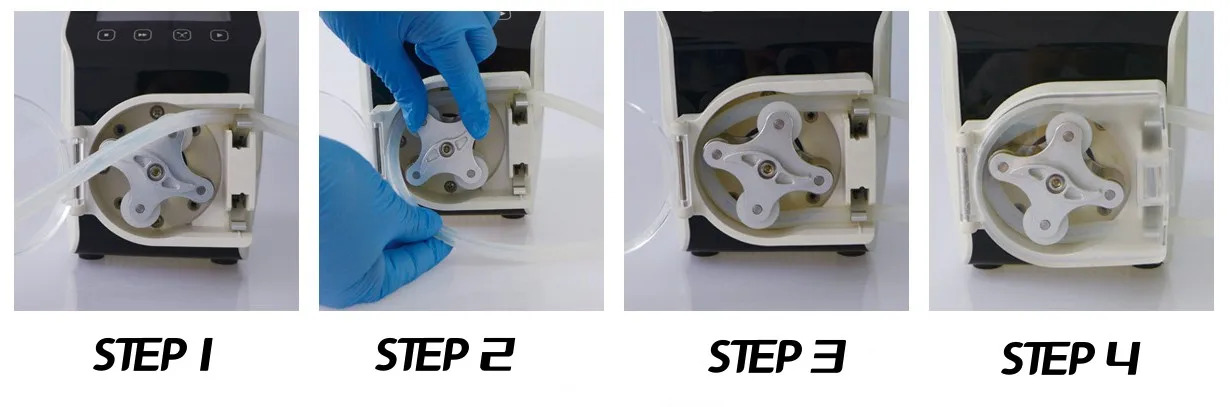 STEP 1

STEP 2

STEP 3

STEP 4