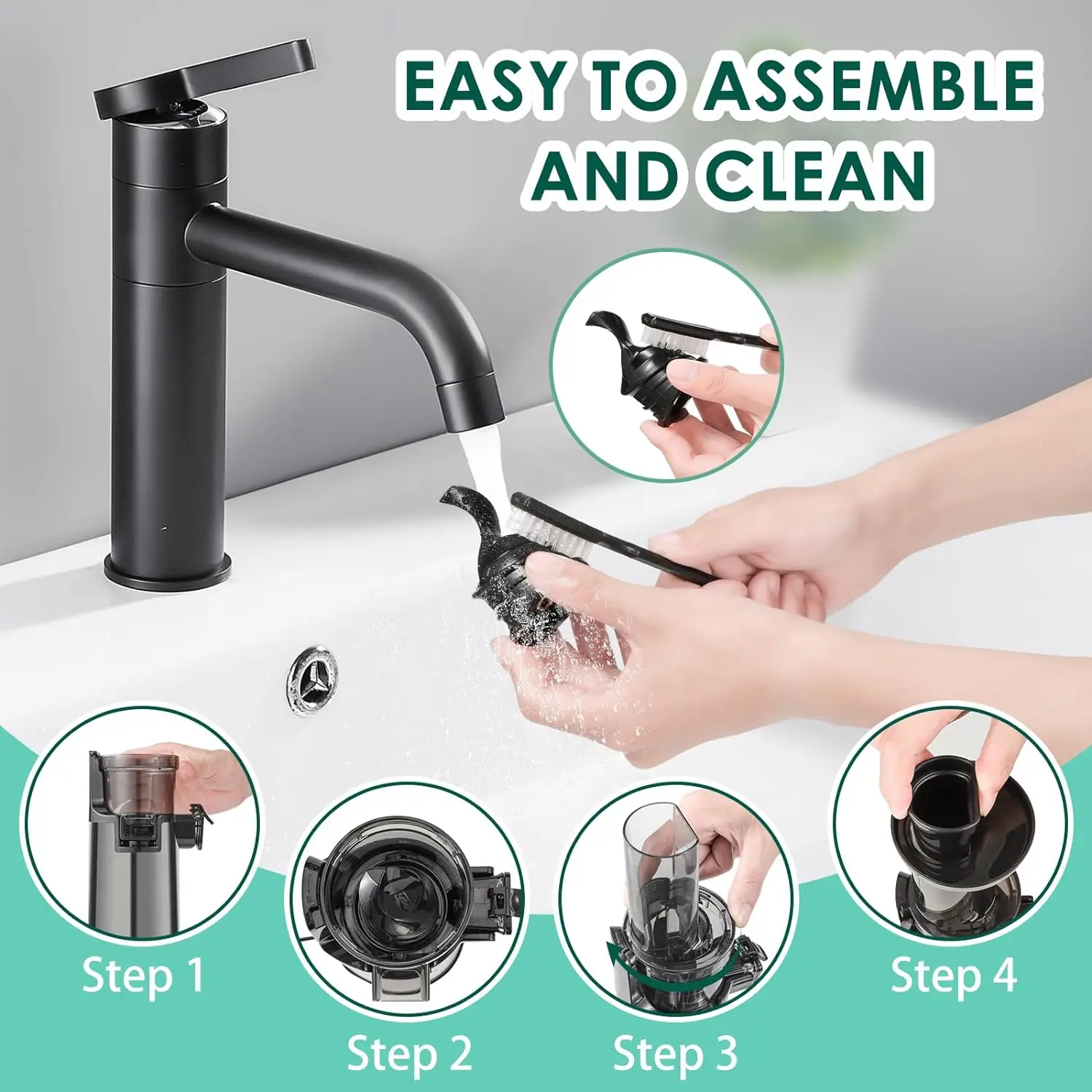 EASY TO ASSEMBLE AND CLEAN

Step 1

Step 2

Step 3

Step 4