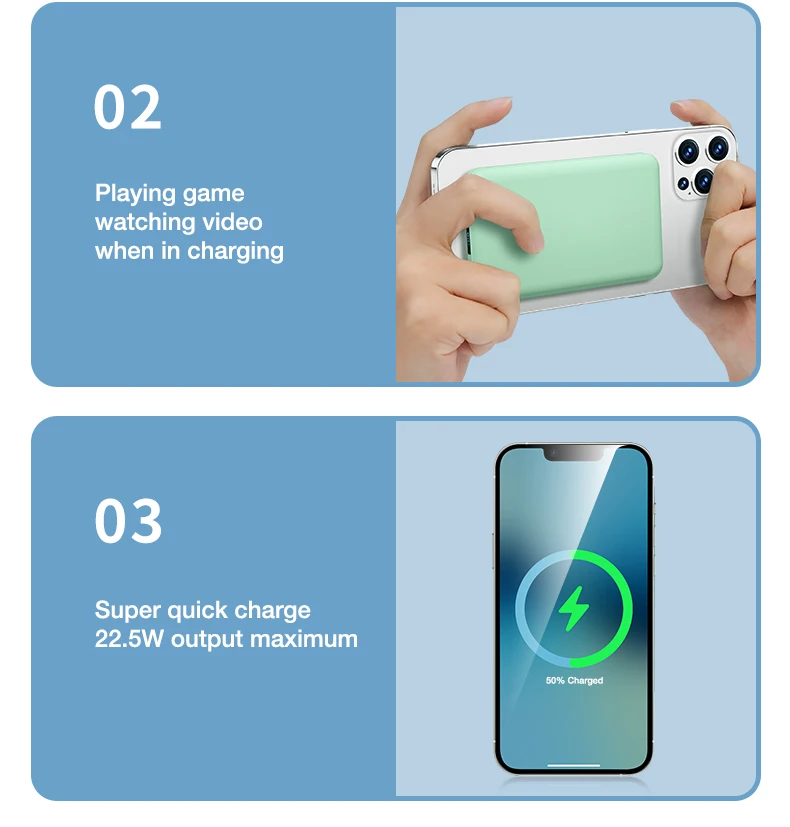 02

Playing game
watching video
when in charging

03

Super quick charge
22.5W output maximum

50% Charged