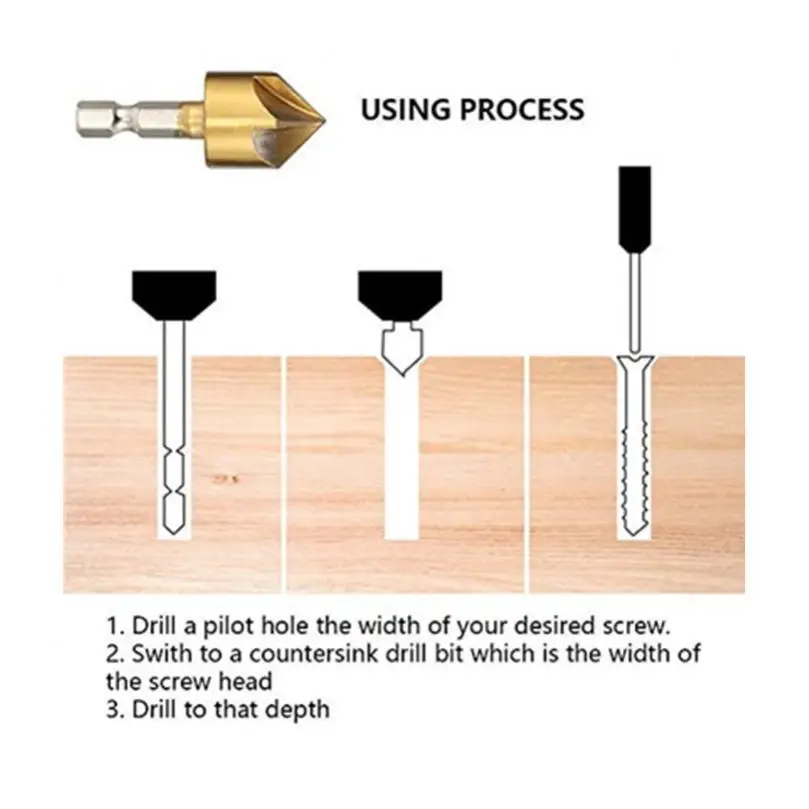 USING PROCESS

1. Drill a pilot hole the width of your desired screw.
2. Swith to a countersink drill bit which is the width of the screw head
3. Drill to that depth