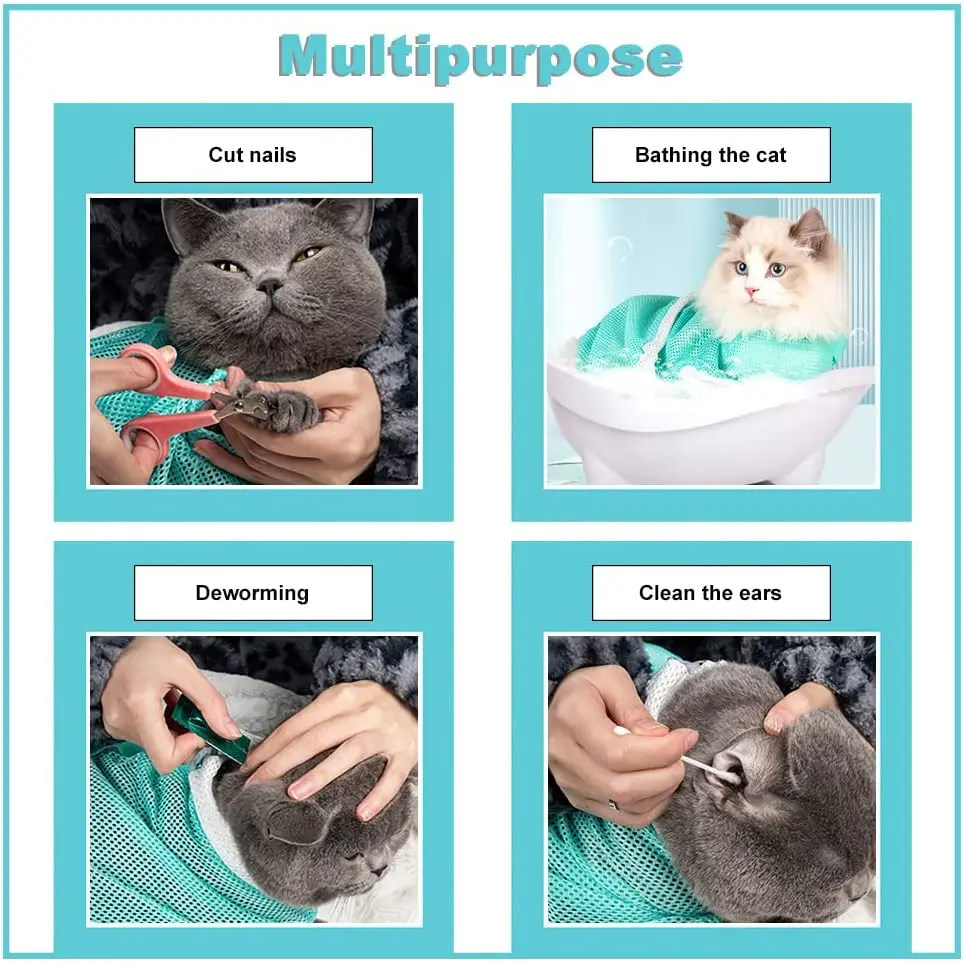 Multipurpose

Cut nails

Bathing the cat

Deworming

Clean the ears