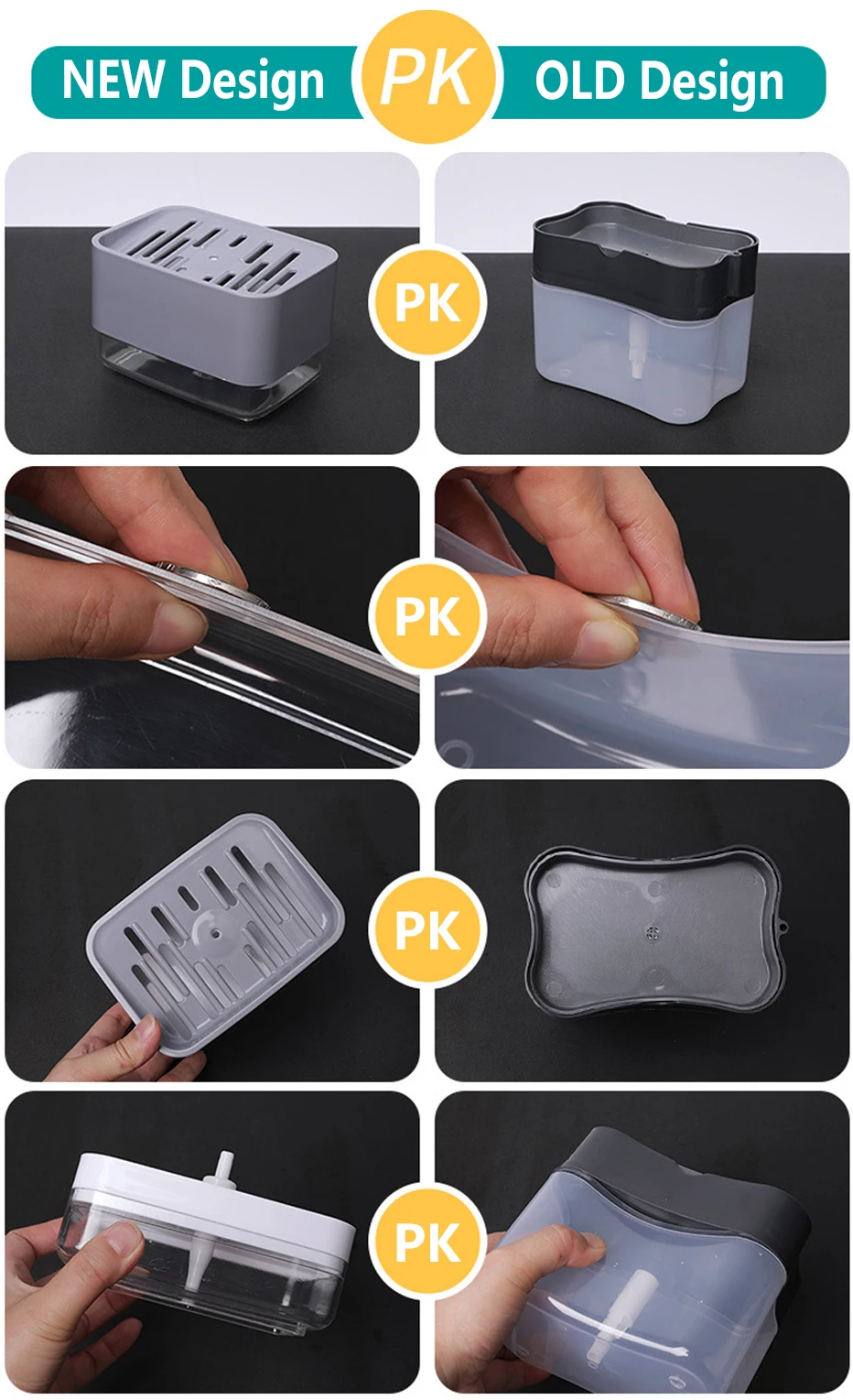 NEW Design PK OLD Design

PK

PK

PK

PK