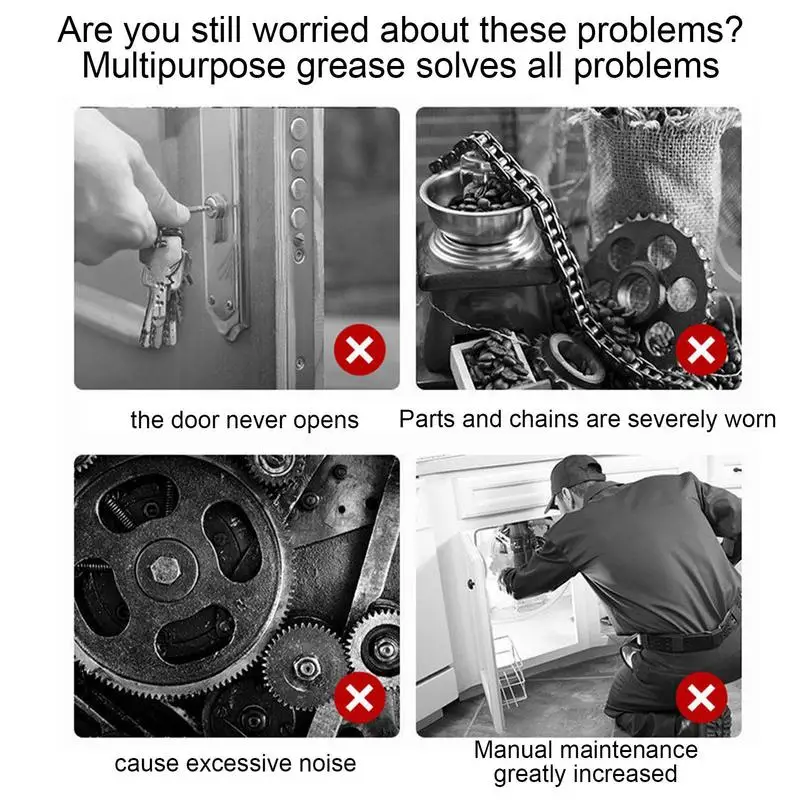 Are you still worried about these problems?
Multipurpose grease solves all problems

the door never opens

Parts and chains are severely worn

cause excessive noise

Manual maintenance greatly increased