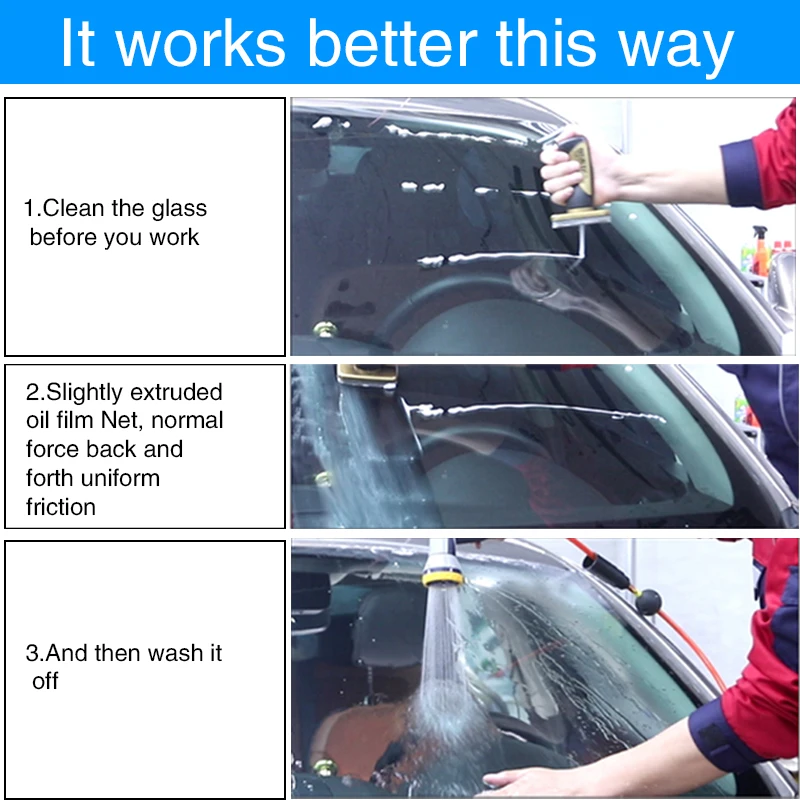 It works better this way

1.Clean the glass before you work

2.Slightly extruded oil film Net, normal force back and forth uniform friction

3.And then wash it off