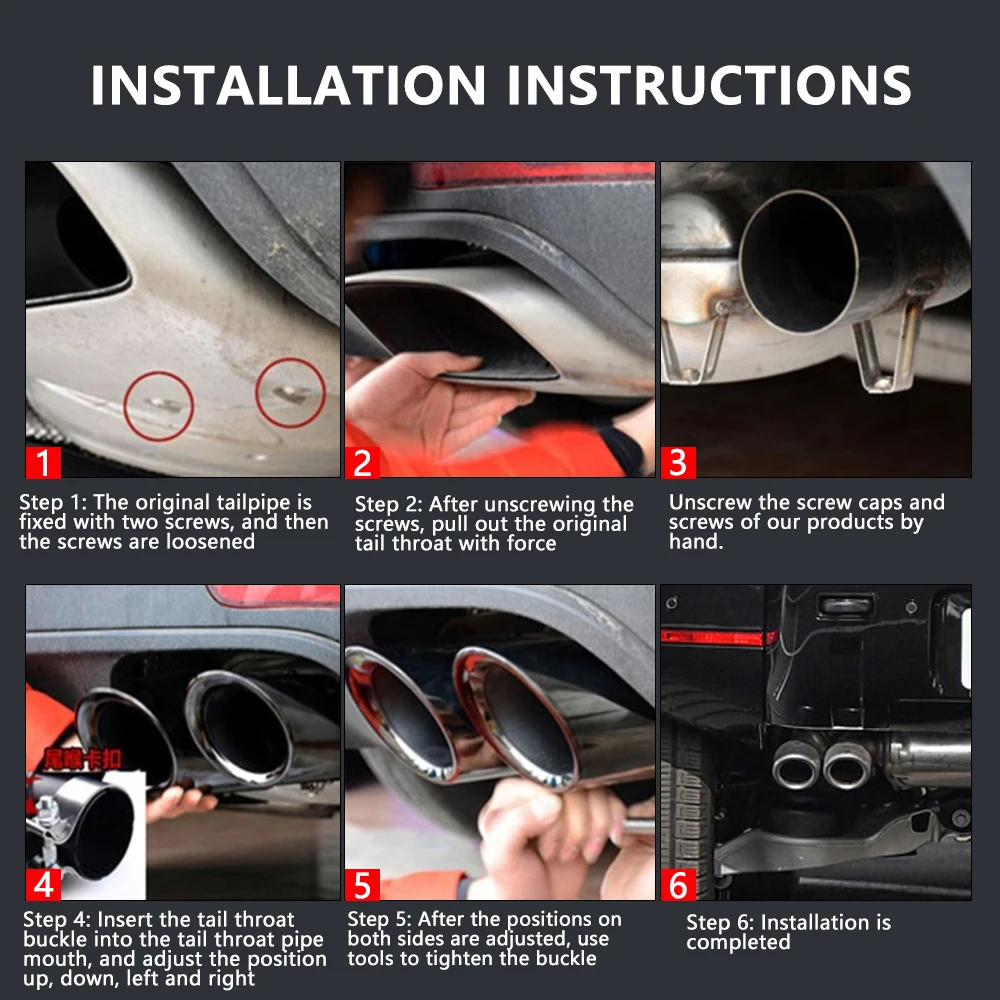 INSTALLATION INSTRUCTIONS

1

Step 1: The original tailpipe is fixed with two screws, and then the screws are loosened

2

Step 2: After unscrewing the screws, pull out the original tail throat with force

3

Unscrew the screw caps and screws of our products by hand.

尾喉卡扣

4

Step 4: Insert the tail throat buckle into the tail throat pipe mouth, and adjust the position up, down, left and right

5

Step 5: After the positions on both sides are adjusted, use tools to tighten the buckle

6

Step 6: Installation is completed