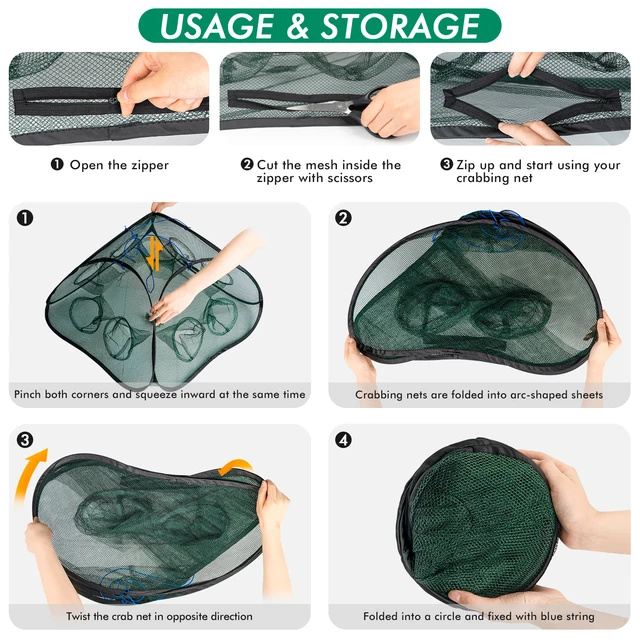 USAGE & STORAGE

❶ Open the zipper

❷ Cut the mesh inside the zipper with scissors

❸ Zip up and start using your crabbing net

❶

Pinch both corners and squeeze inward at the same time

❷

Crabbing nets are folded into arc-shaped sheets

❸

Twist the crab net in opposite direction

❹

Folded into a circle and fixed with blue string